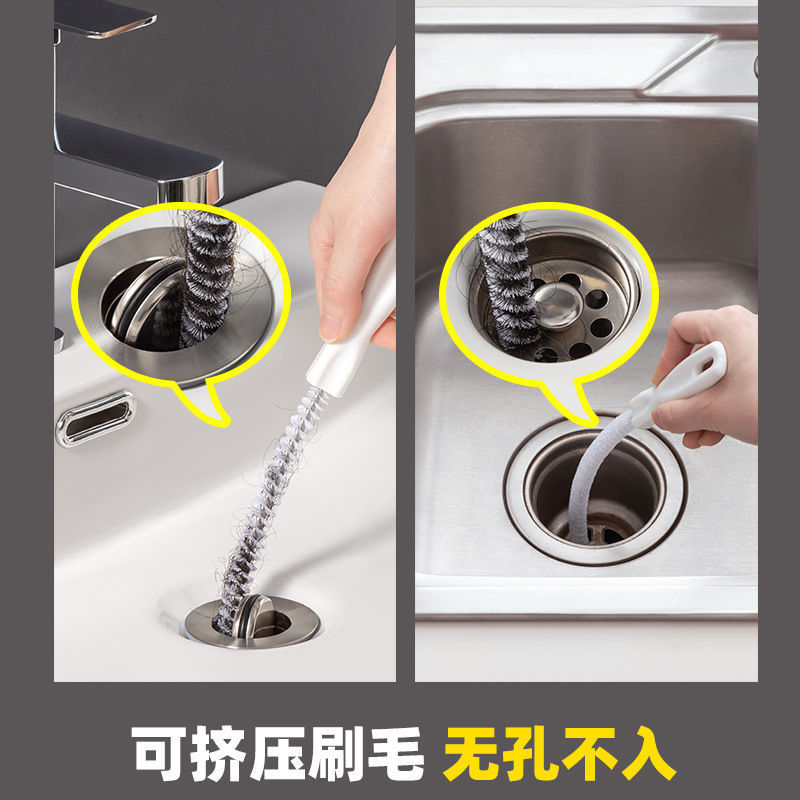 可挤压刷毛 无孔不入