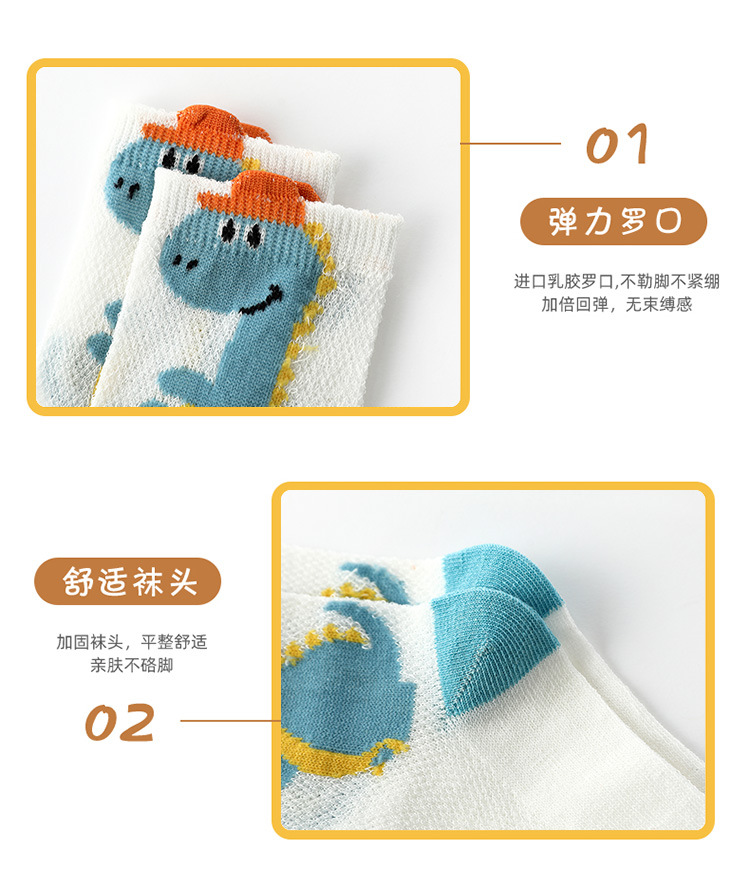 01

弹力罗口

进口乳胶罗口,不勒脚不紧绷
加倍回弹，无束缚感

舒适袜头

加固袜头，平整舒适
亲肤不硌脚

02