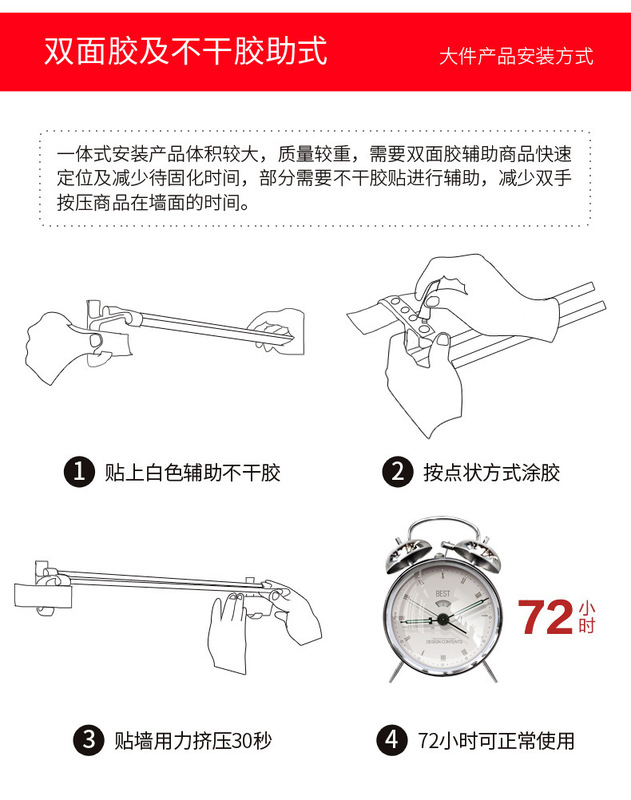 双面胶及不干胶助式

大件产品安装方式

一体式安装产品体积较大，质量较重，需要双面胶辅助商品快速定位及减少待固化时间，部分需要不干胶贴进行辅助，减少双手按压商品在墙面的时间。

1 贴上白色辅助不干胶

2 按点状方式涂胶

BEST

DESIGN CONTENTS

72小时

3 贴墙用力挤压30秒

4 72小时可正常使用