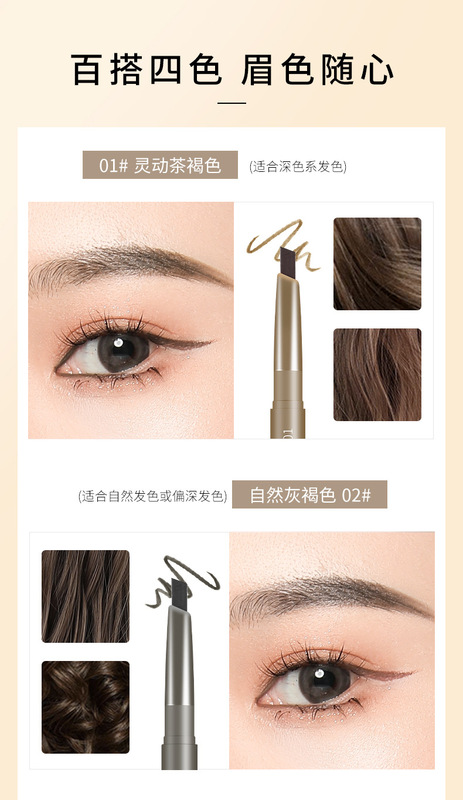 百搭四色 眉色随心

01# 灵动茶褐色 (适合深色系发色)

(适合自然发色或偏深发色) 自然灰褐色 02#