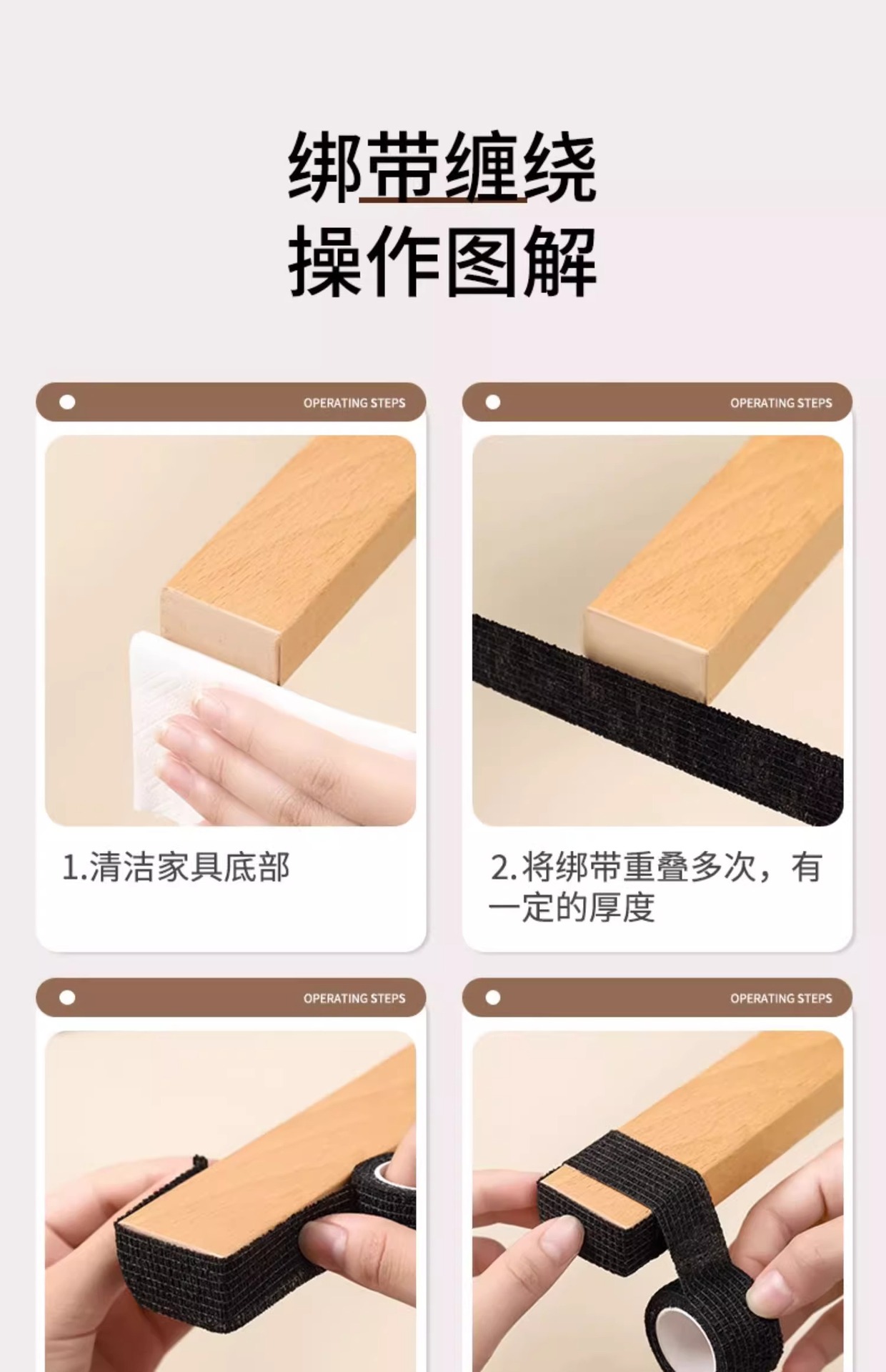 绑带缠绕
操作图解

OPERATING STEPS

1.清洁家具底部

OPERATING STEPS

2.将绑带重叠多次，有一定的厚度

OPERATING STEPS

OPERATING STEPS