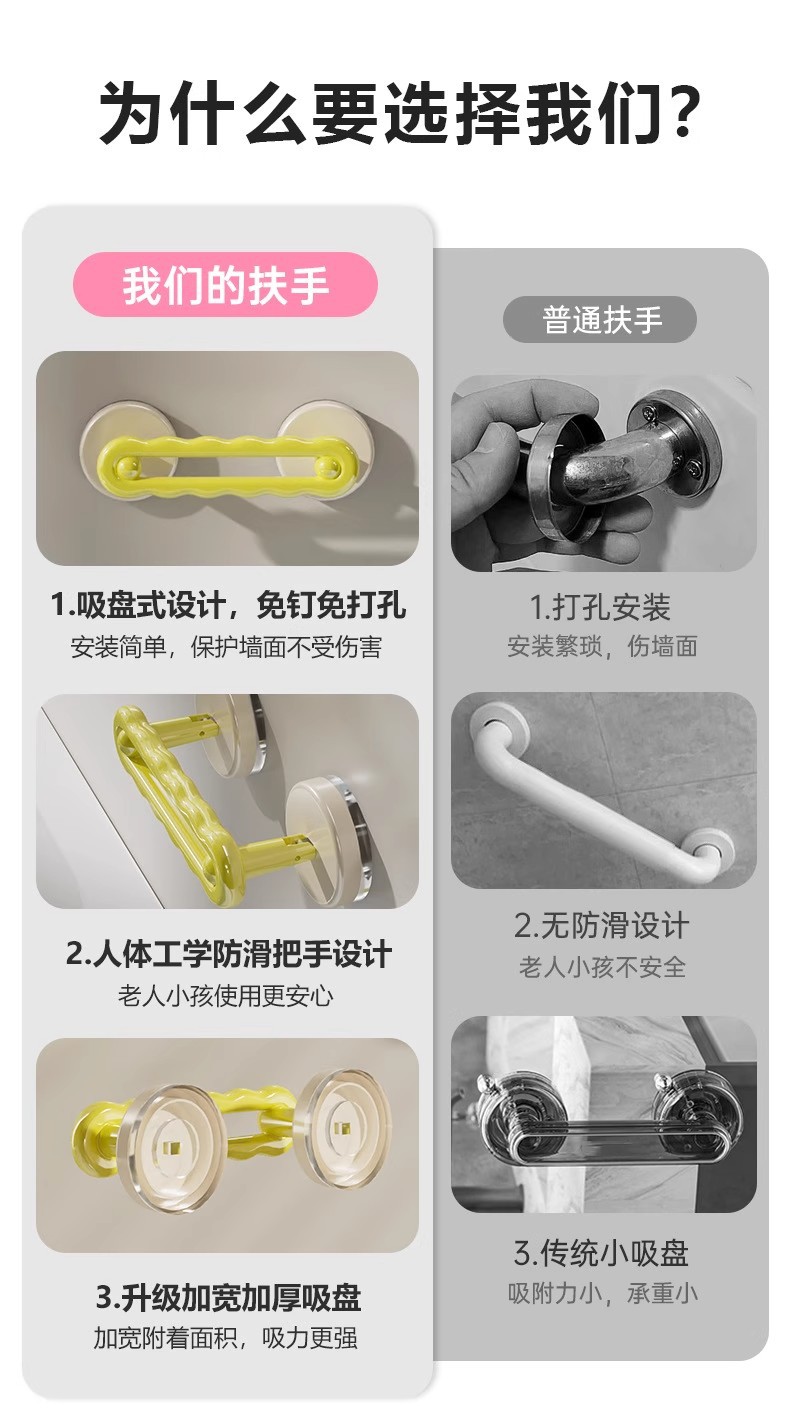 为什么要选择我们?

我们的扶手

1.吸盘式设计，免钉免打孔
安装简单，保护墙面不受伤害

2.人体工学防滑把手设计
老人小孩使用更安心

3.升级加宽加厚吸盘
加宽附着面积，吸力更强

普通扶手

1.打孔安装
安装繁琐，伤墙面

2.无防滑设计
老人小孩不安全

3.传统小吸盘
吸附力小，承重小