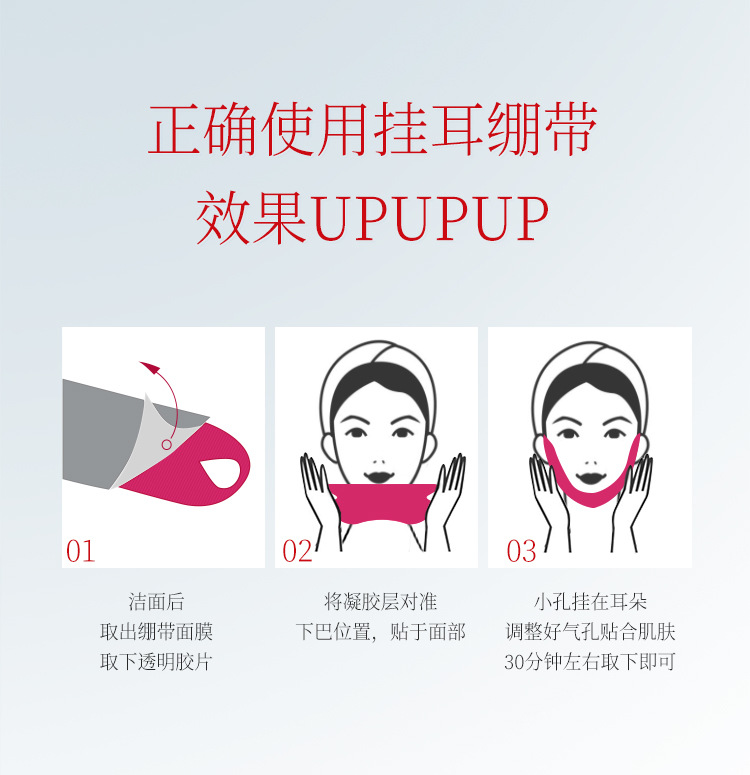 正确使用挂耳绷带
效果UPUPUP

01

洁面后
取出绷带面膜
取下透明胶片

02

将凝胶层对准
下巴位置，贴于面部

03

小孔挂在耳朵
调整好气孔贴合肌肤
30分钟左右取下即可