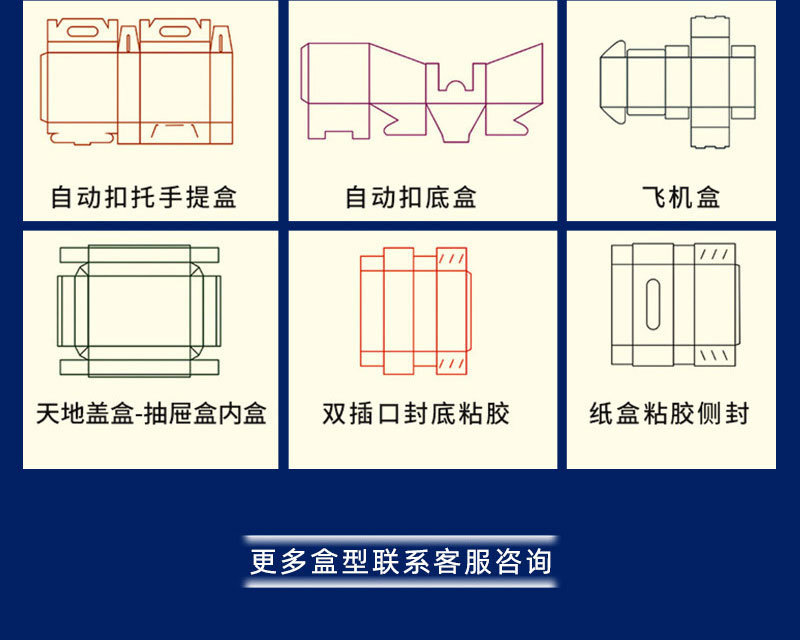 自动扣托手提盒

自动扣底盒

飞机盒

天地盖盒-抽屉盒内盒

双插口封底粘胶

纸盒粘胶侧封

更多盒型联系客服咨询