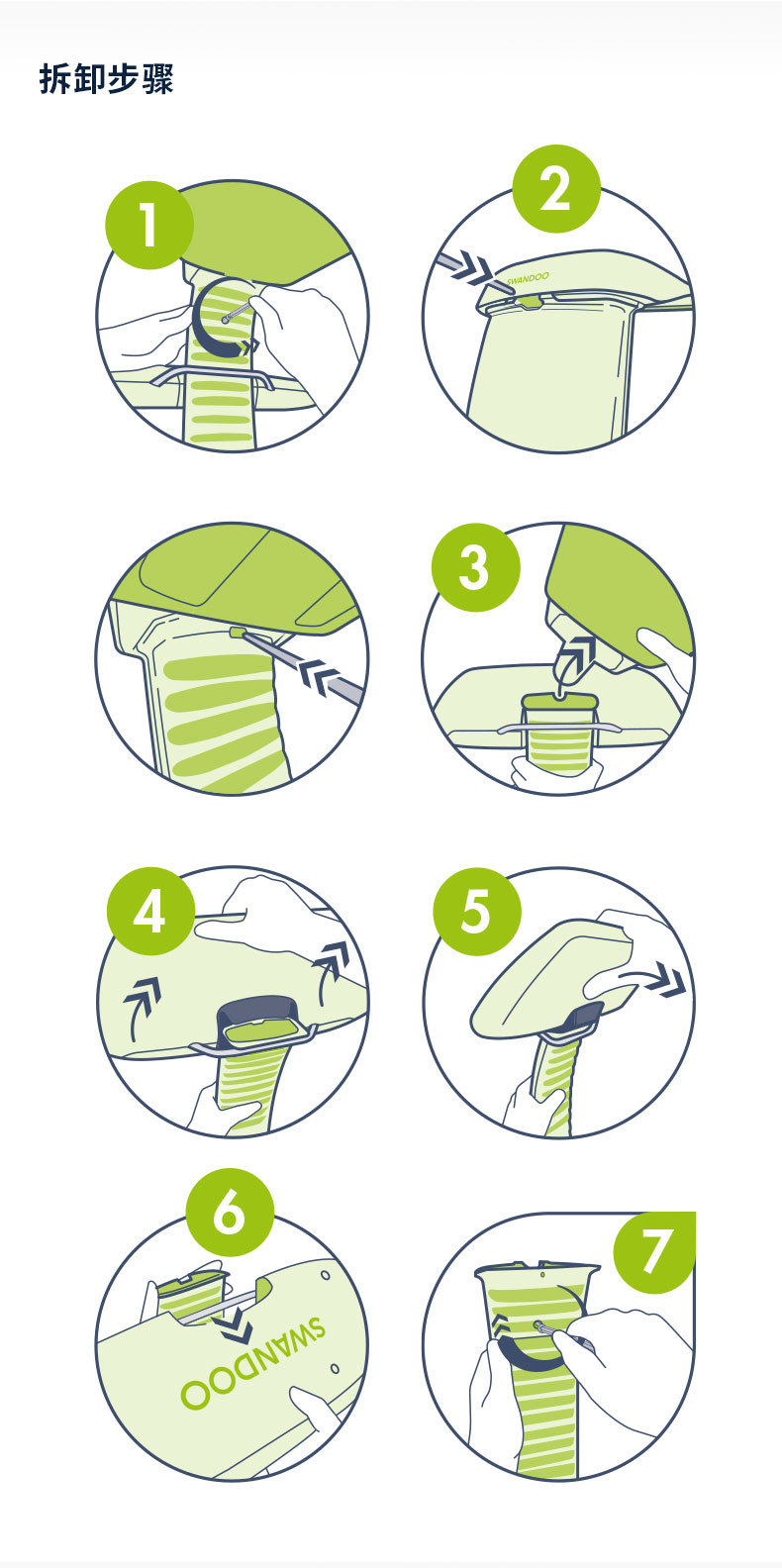 拆卸步骤

1

2

SWANDOO

3

4

5

6

SWANDOO

7