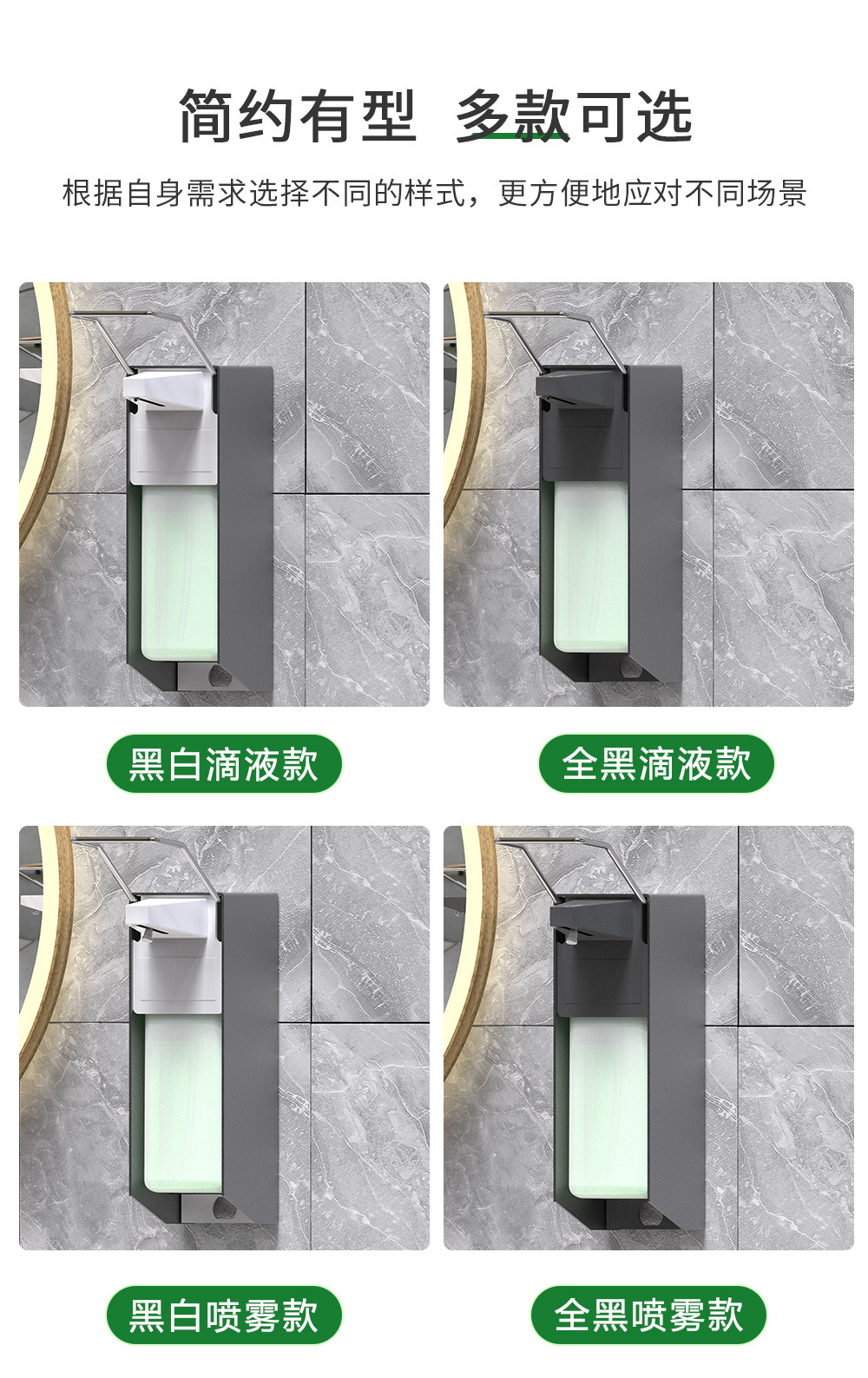 简约有型 多款可选

根据自身需求选择不同的样式，更方便地应对不同场景

黑白滴液款

全黑滴液款

黑白喷雾款

全黑喷雾款