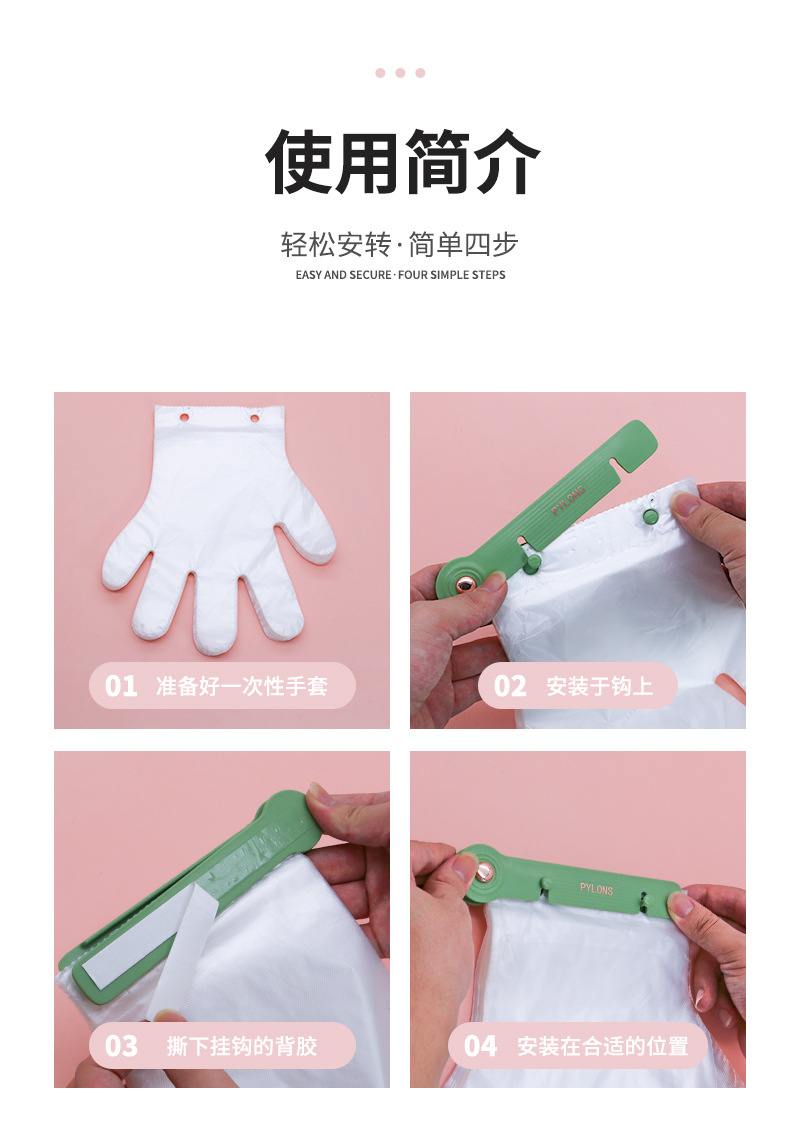 使用简介

轻松安转·简单四步
EASY AND SECURE · FOUR SIMPLE STEPS

01 准备好一次性手套

PYLONS
02 安装于钩上

03 撕下挂钩的背胶

PYLONS
04 安装在合适的位置