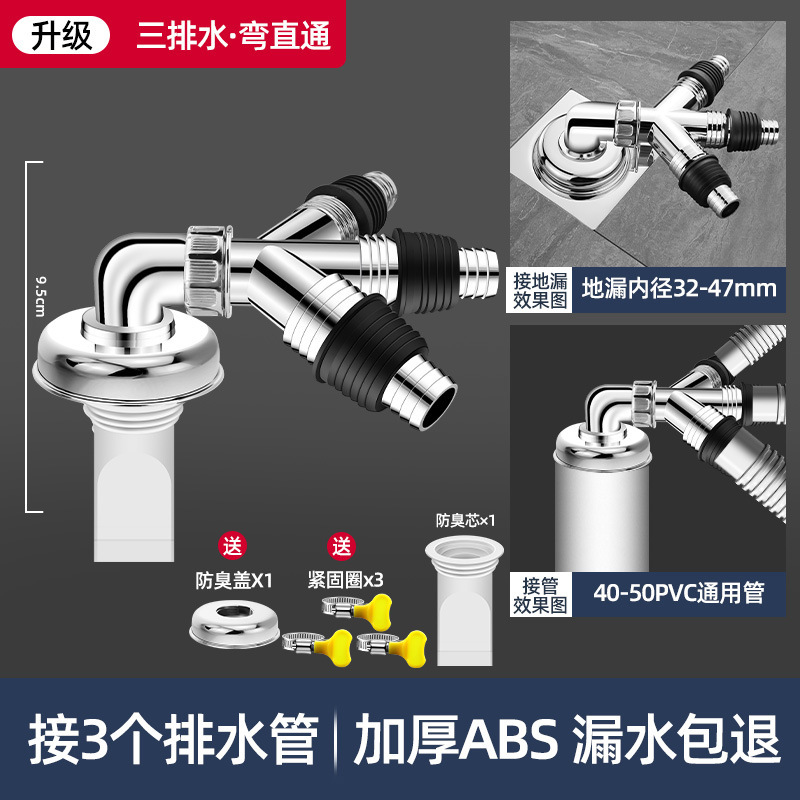 升级 三排水·弯直通

9.5cm

接地漏效果图 地漏内径32-47mm

接管效果图 40-50PVC通用管

送 防臭盖X1

送 紧固圈x3

防臭芯×1

接3个排水管 | 加厚ABS 漏水包退