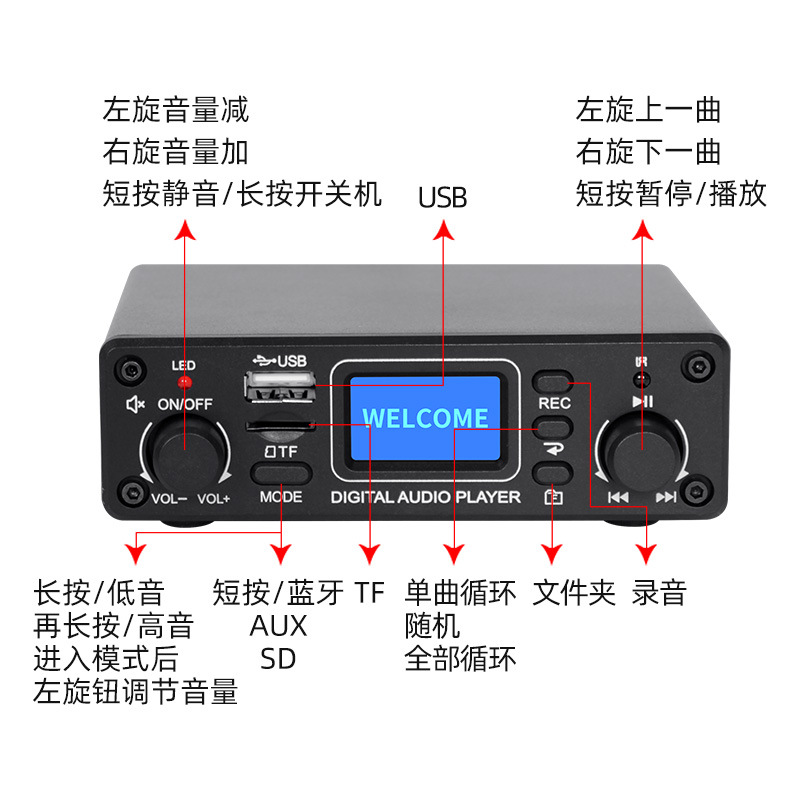 左旋音量减
右旋音量加
短按静音/长按开关机

USB

左旋上一曲
右旋下一曲
短按暂停/播放

LED
ON/OFF
VOL− VOL+
USB
TF
MODE
WELCOME
DIGITAL AUDIO PLAYER
REC
IR

长按/低音
再长按/高音
进入模式后
左旋钮调节音量

短按/蓝牙
AUX
SD

TF

单曲循环
随机
全部循环

文件夹

录音