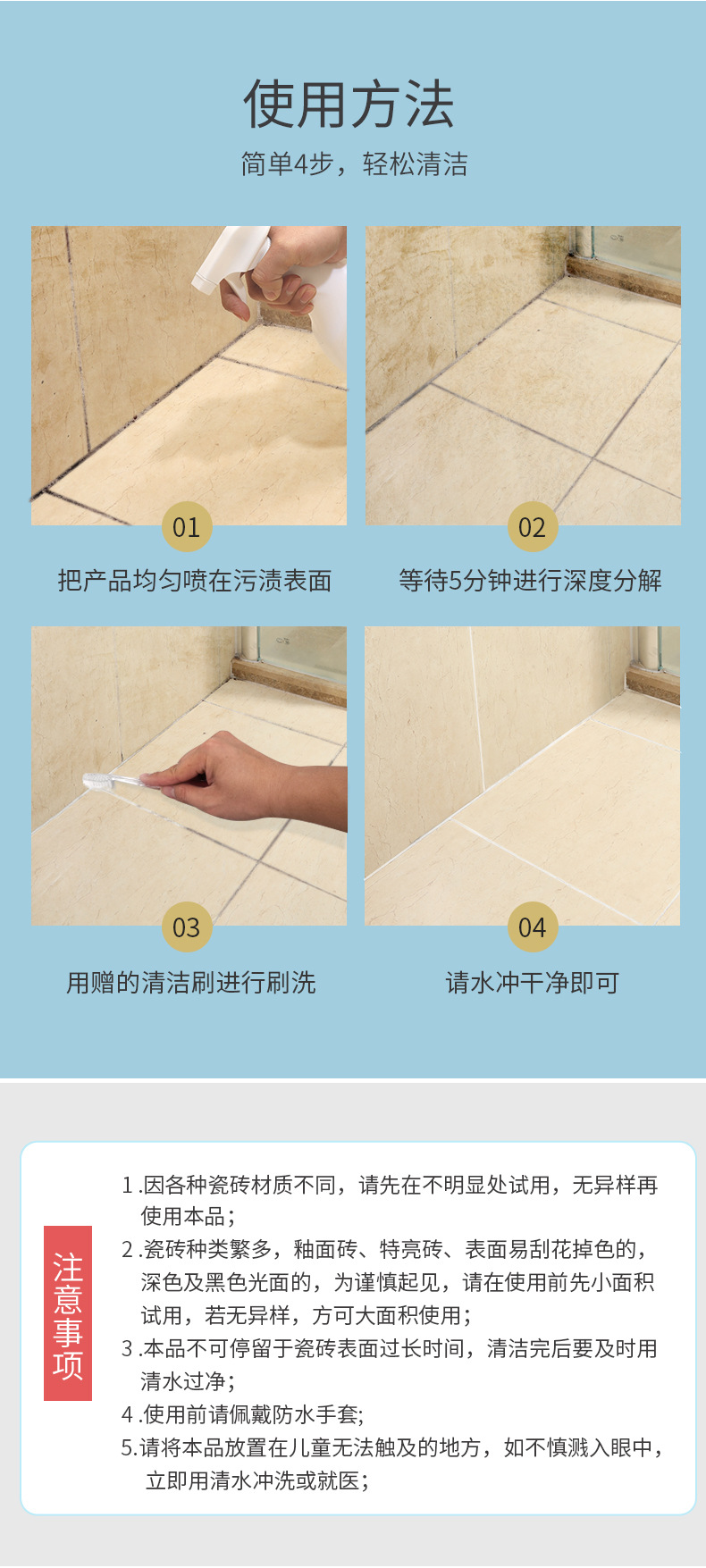 使用方法

简单4步，轻松清洁

01

把产品均匀喷在污渍表面

02

等待5分钟进行深度分解

03

用赠的清洁刷进行刷洗

04

请水冲干净即可

注意事项

1.因各种瓷砖材质不同，请先在不明显处试用，无异样再使用本品；

2.瓷砖种类繁多，釉面砖、特亮砖、表面易刮花掉色的，深色及黑色光面的，为谨慎起见，请在使用前先小面积试用，若无异样，方可大面积使用；

3.本品不可停留于瓷砖表面过长时间，清洁完后要及时用清水过净；

4.使用前请佩戴防水手套;

5.请将本品放置在儿童无法触及的地方，如不慎溅入眼中，立即用清水冲洗或就医；