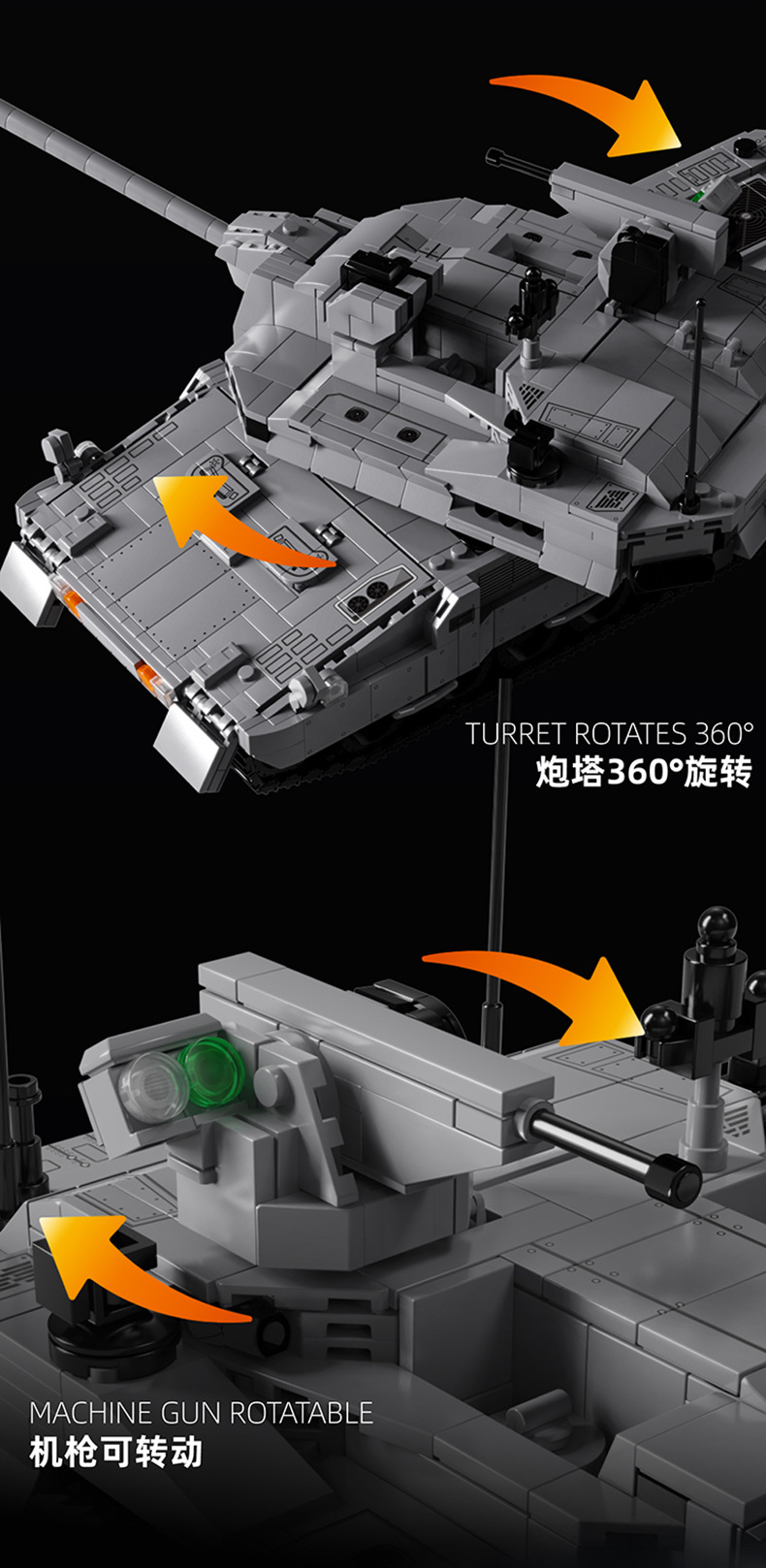 TURRET ROTATES 360°
炮塔360°旋转

MACHINE GUN ROTATABLE
机枪可转动