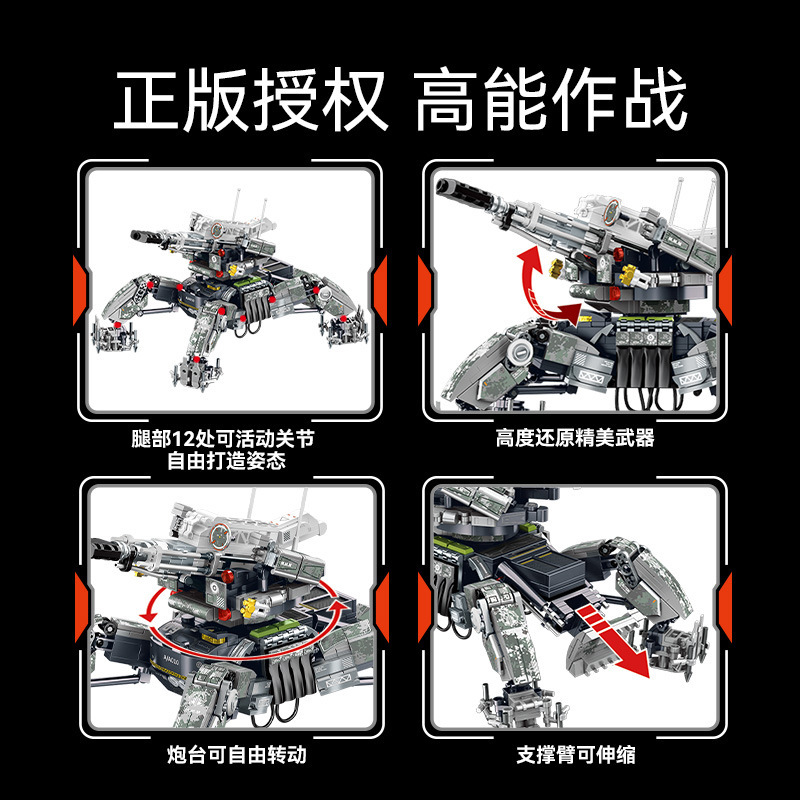 正版授权 高能作战

腿部12处可活动关节
自由打造姿态

高度还原精美武器

炮台可自由转动

支撑臂可伸缩