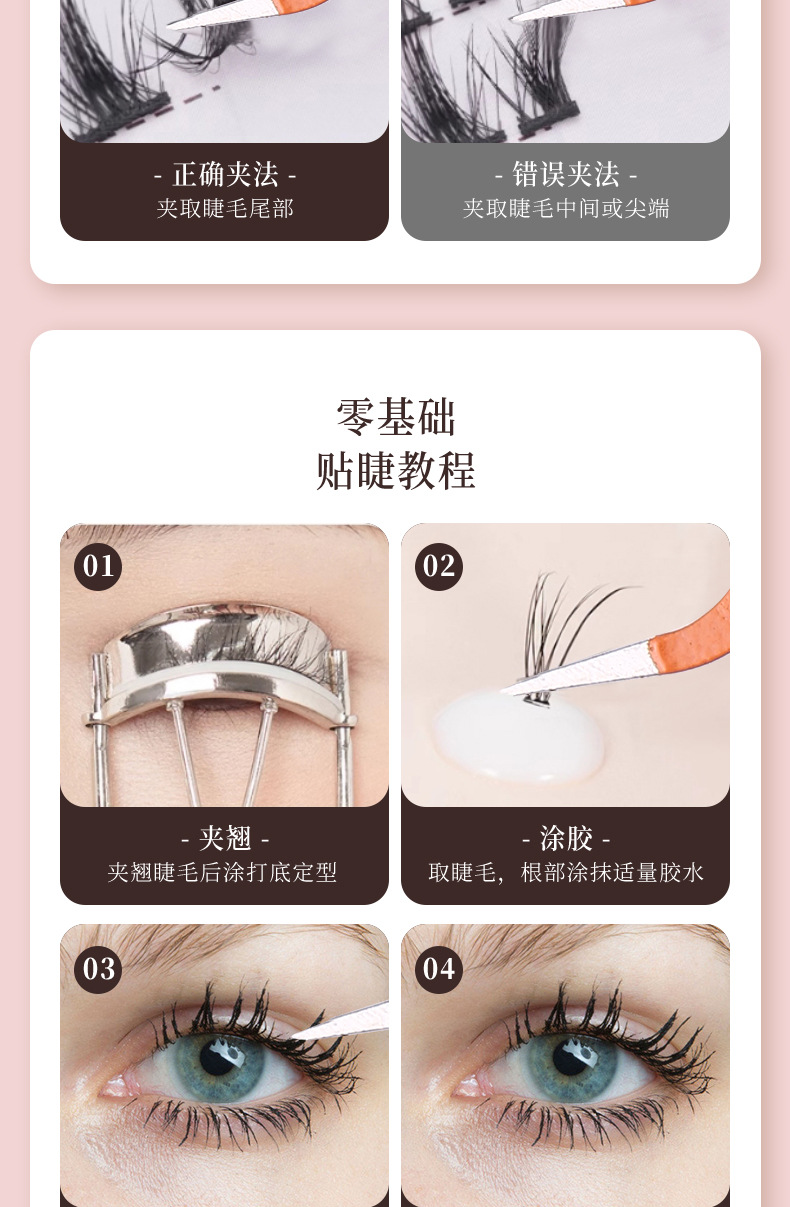 - 正确夹法 -
夹取睫毛尾部

- 错误夹法 -
夹取睫毛中间或尖端

零基础
贴睫教程

01

- 夹翘 -
夹翘睫毛后涂打底定型

02

- 涂胶 -
取睫毛，根部涂抹适量胶水

03

04