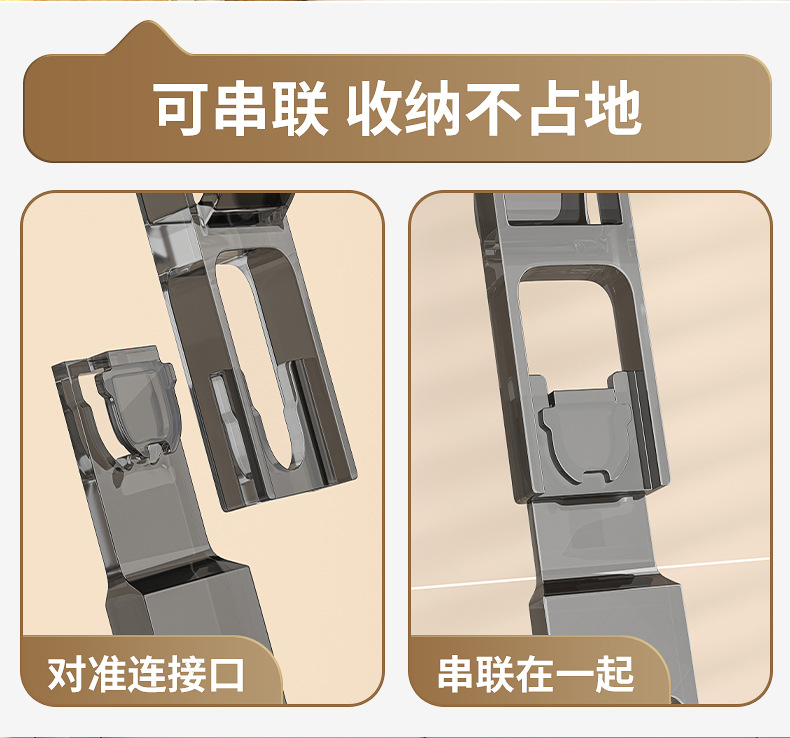 可串联 收纳不占地

对准连接口

串联在一起