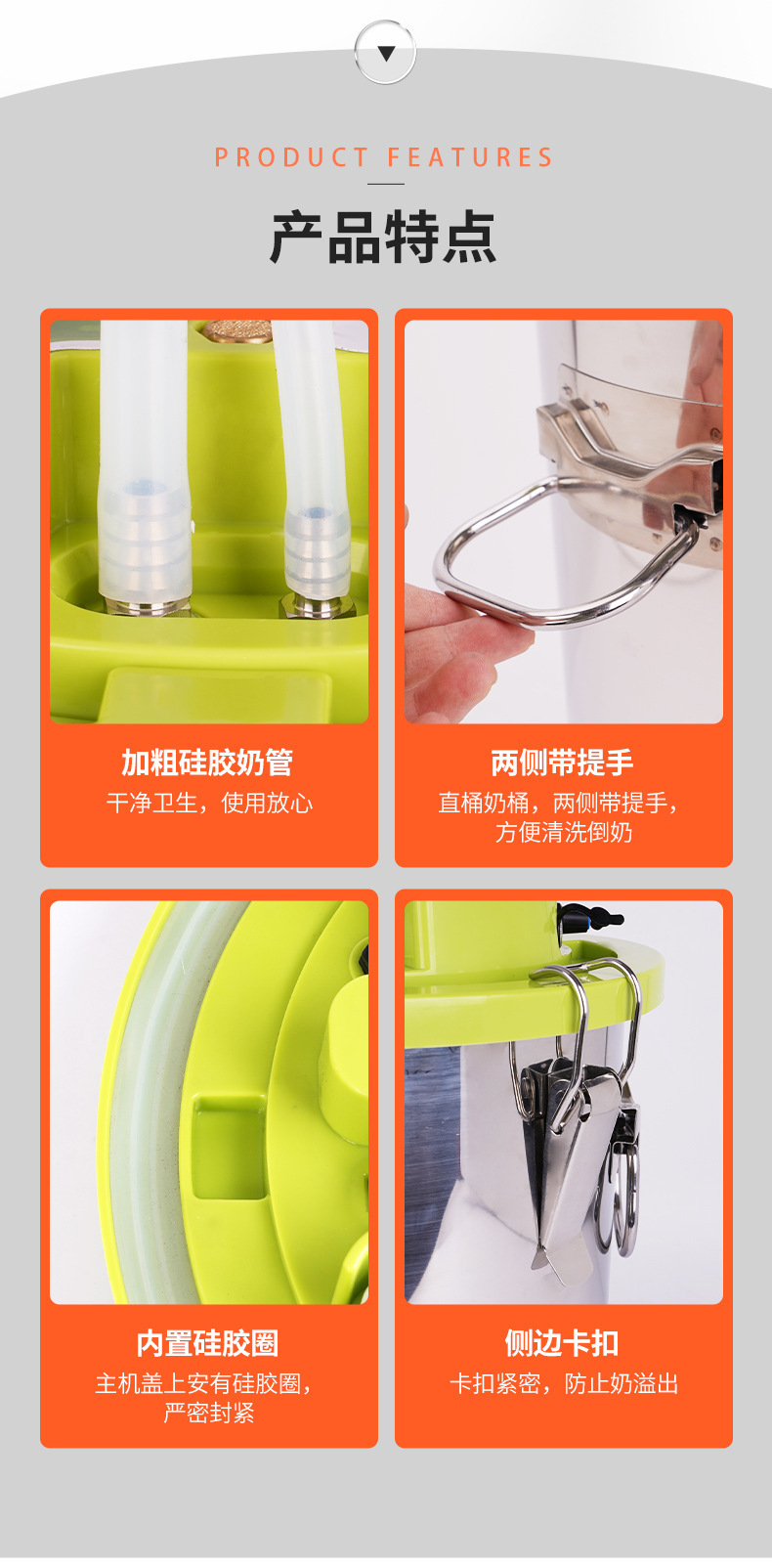 PRODUCT FEATURES

产品特点

加粗硅胶奶管
干净卫生，使用放心

两侧带提手
直桶奶桶，两侧带提手，方便清洗倒奶

内置硅胶圈
主机盖上安有硅胶圈，严密封紧

侧边卡扣
卡扣紧密，防止奶溢出