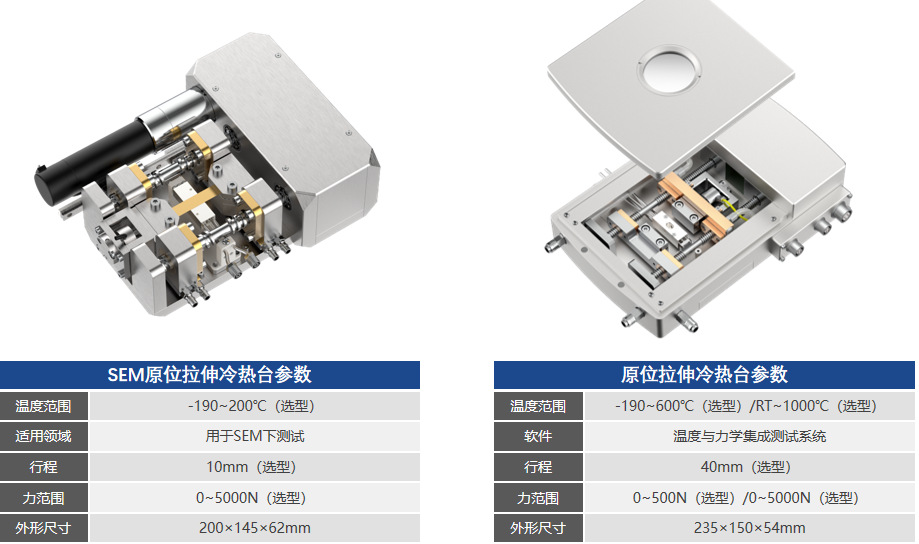 | SEM原位拉伸冷热台参数 | |
|---|---|
| 温度范围 | -190~200℃（选型） |
| 适用领域 | 用于SEM下测试 |
| 行程 | 10mm（选型） |
| 力范围 | 0~5000N（选型） |
| 外形尺寸 | 200×145×62mm |

| 原位拉伸冷热台参数 | |
|---|---|
| 温度范围 | -190~600℃（选型）/RT~1000℃（选型） |
| 软件 | 温度与力学集成测试系统 |
| 行程 | 40mm（选型） |
| 力范围 | 0~500N（选型）/0~5000N（选型） |
| 外形尺寸 | 235×150×54mm |