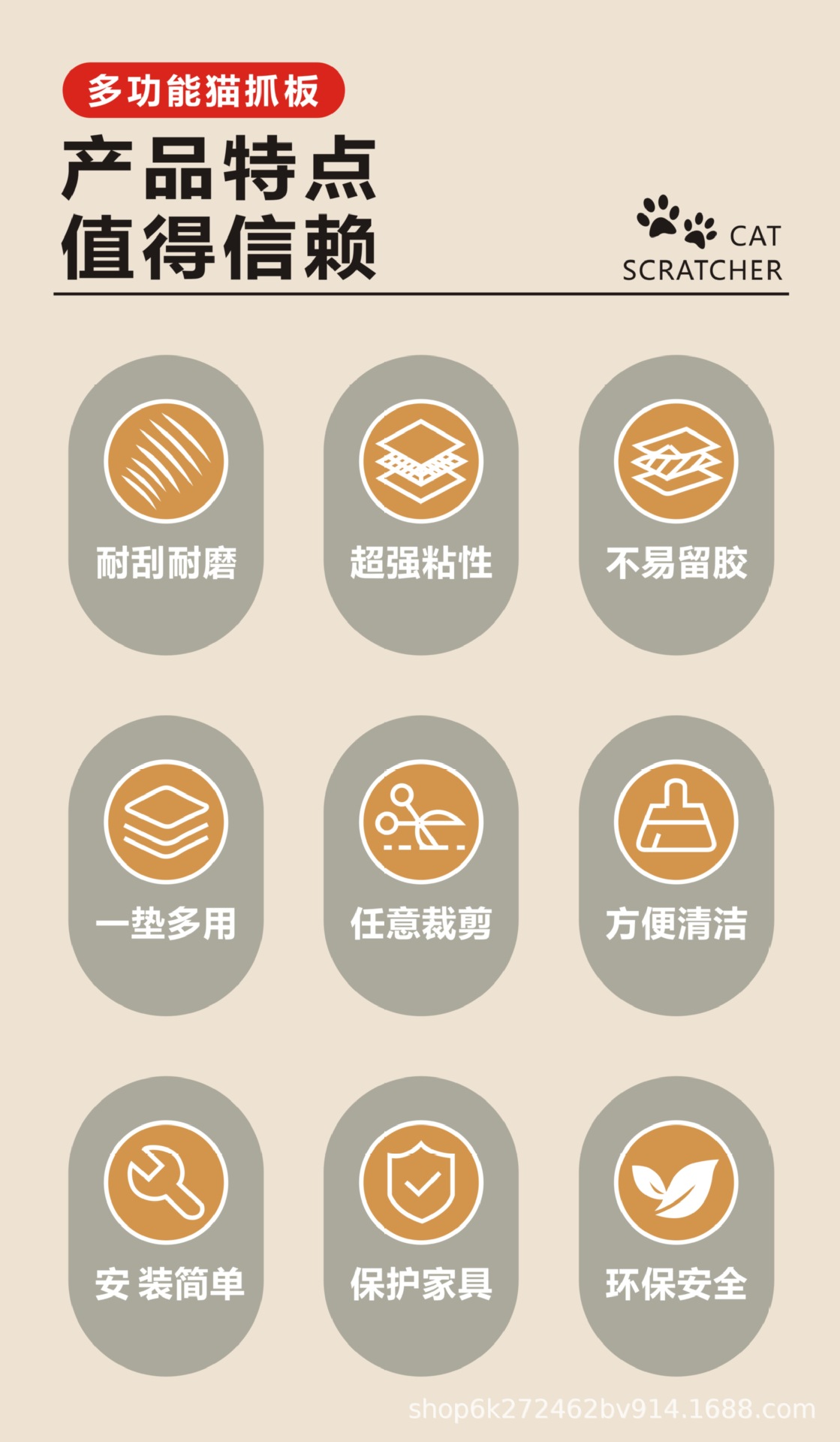 多功能猫抓板

产品特点
值得信赖

CAT
SCRATCHER

耐刮耐磨

超强粘性

不易留胶

一垫多用

任意裁剪

方便清洁

安装简单

保护家具

环保安全

shop6k272462bv914.1688.com