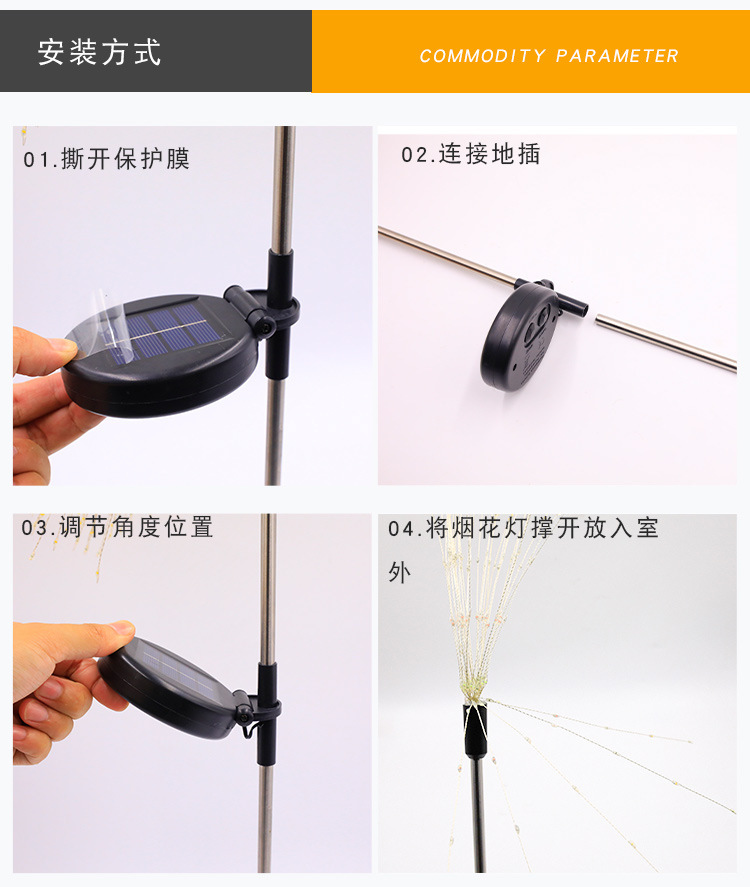 安装方式

COMMODITY PARAMETER

01.撕开保护膜

02.连接地插

03.调节角度位置

04.将烟花灯撑开放入室外