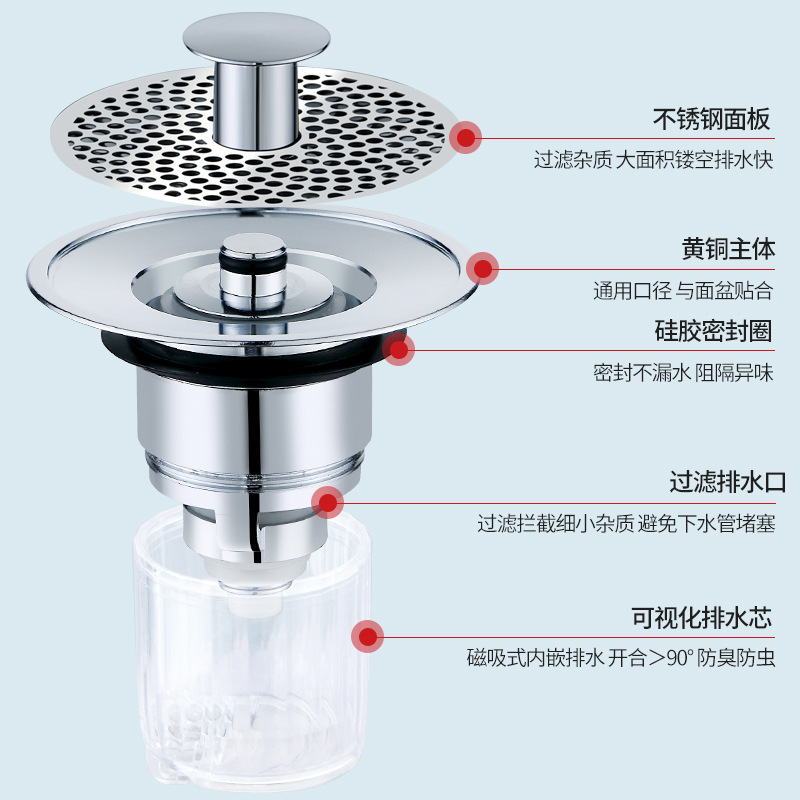 不锈钢面板

过滤杂质 大面积镂空排水快

黄铜主体

通用口径 与面盆贴合

硅胶密封圈

密封不漏水 阻隔异味

过滤排水口

过滤拦截细小杂质 避免下水管堵塞

可视化排水芯

磁吸式内嵌排水 开合>90° 防臭防虫