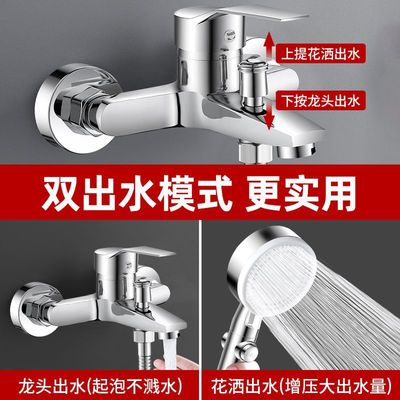 上提花洒出水

下按龙头出水

双出水模式 更实用

龙头出水(起泡不溅水)

花洒出水(增压大出水量)