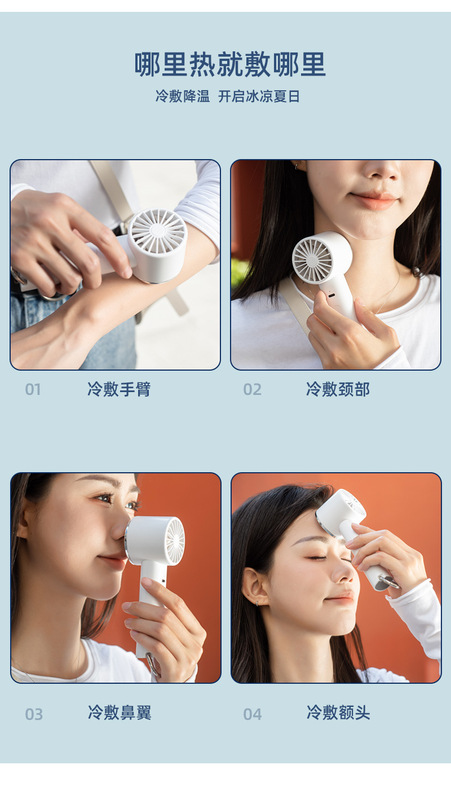 哪里热就敷哪里

冷敷降温 开启冰凉夏日

01 冷敷手臂

02 冷敷颈部

03 冷敷鼻翼

04 冷敷额头