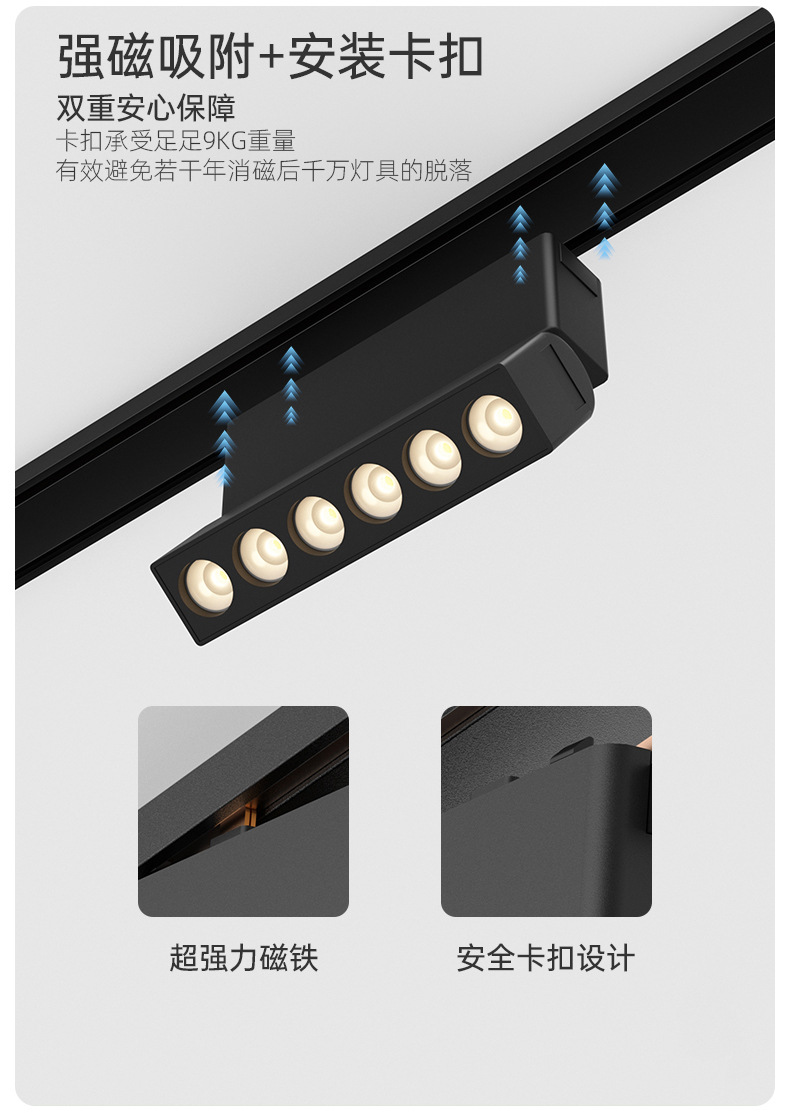 强磁吸附+安装卡扣

双重安心保障
卡扣承受足足9KG重量
有效避免若干年消磁后千万灯具的脱落

超强力磁铁

安全卡扣设计