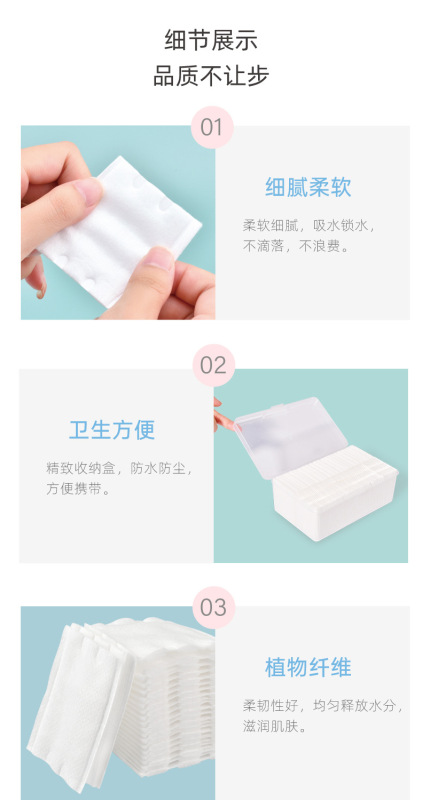 细节展示
品质不让步

01

细腻柔软

柔软细腻，吸水锁水，不滴落，不浪费。

02

卫生方便

精致收纳盒，防水防尘，方便携带。

03

植物纤维

柔韧性好，均匀释放水分，滋润肌肤。