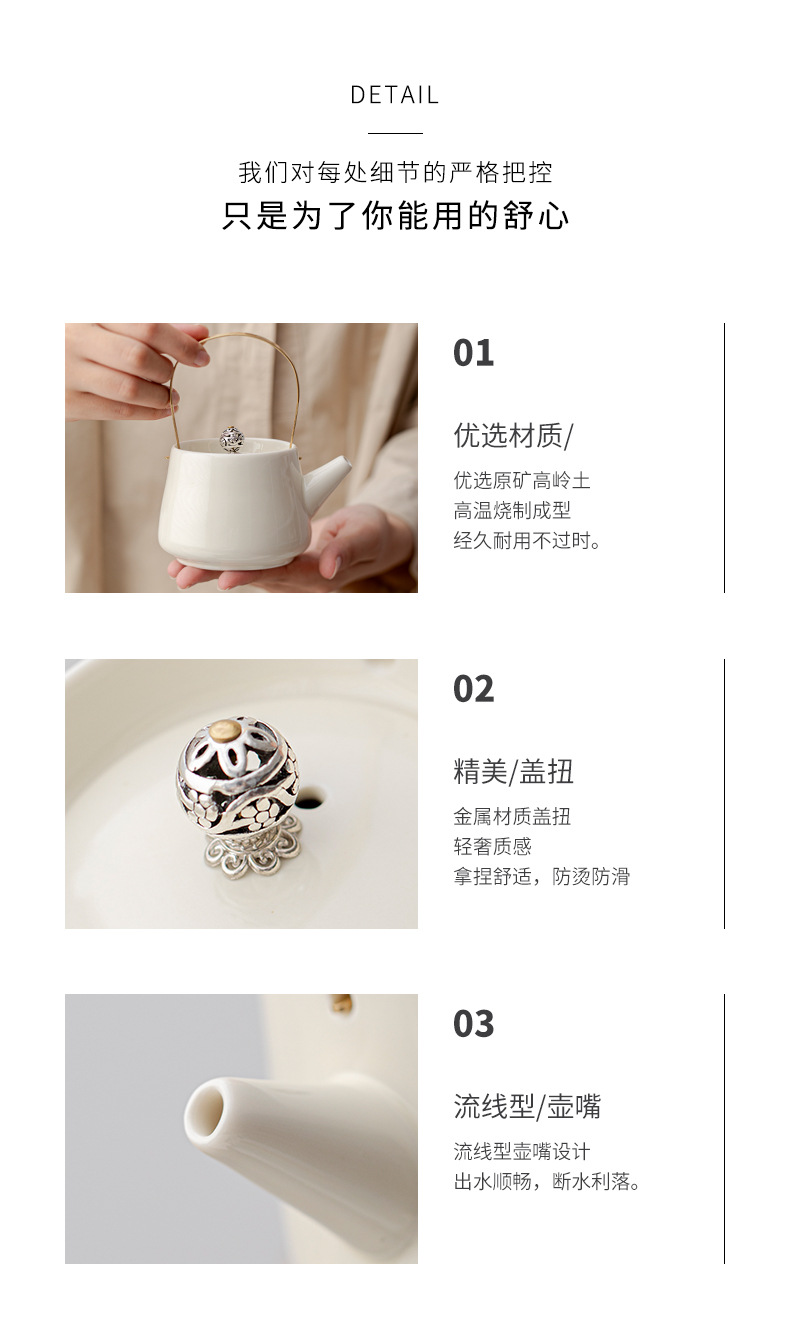 DETAIL

我们对每处细节的严格把控

只是为了你能用的舒心

01

优选材质/

优选原矿高岭土
高温烧制成型
经久耐用不过时。

02

精美/盖扭

金属材质盖扭
轻奢质感
拿捏舒适，防烫防滑

03

流线型/壶嘴

流线型壶嘴设计
出水顺畅，断水利落。