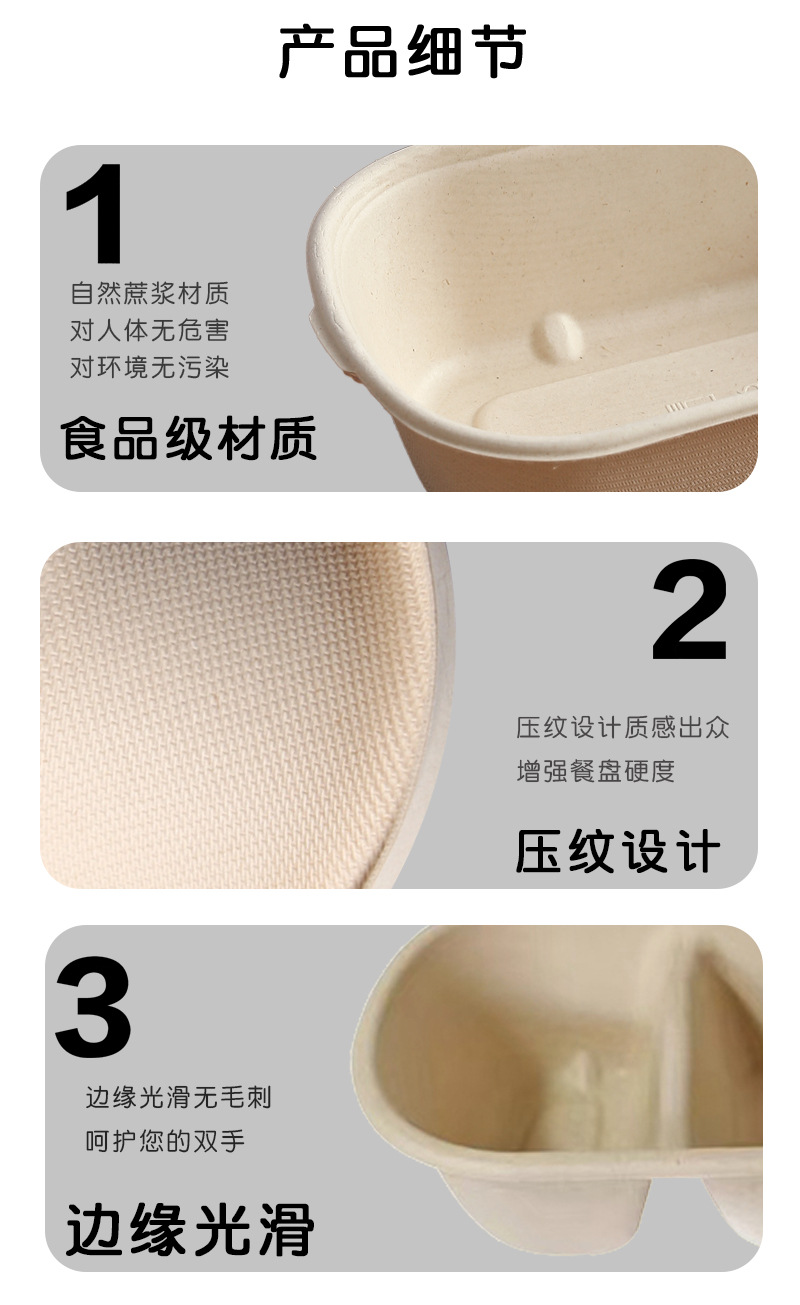 产品细节

1

自然蔗浆材质
对人体无危害
对环境无污染

食品级材质

2

压纹设计质感出众
增强餐盘硬度

压纹设计

3

边缘光滑无毛刺
呵护您的双手

边缘光滑