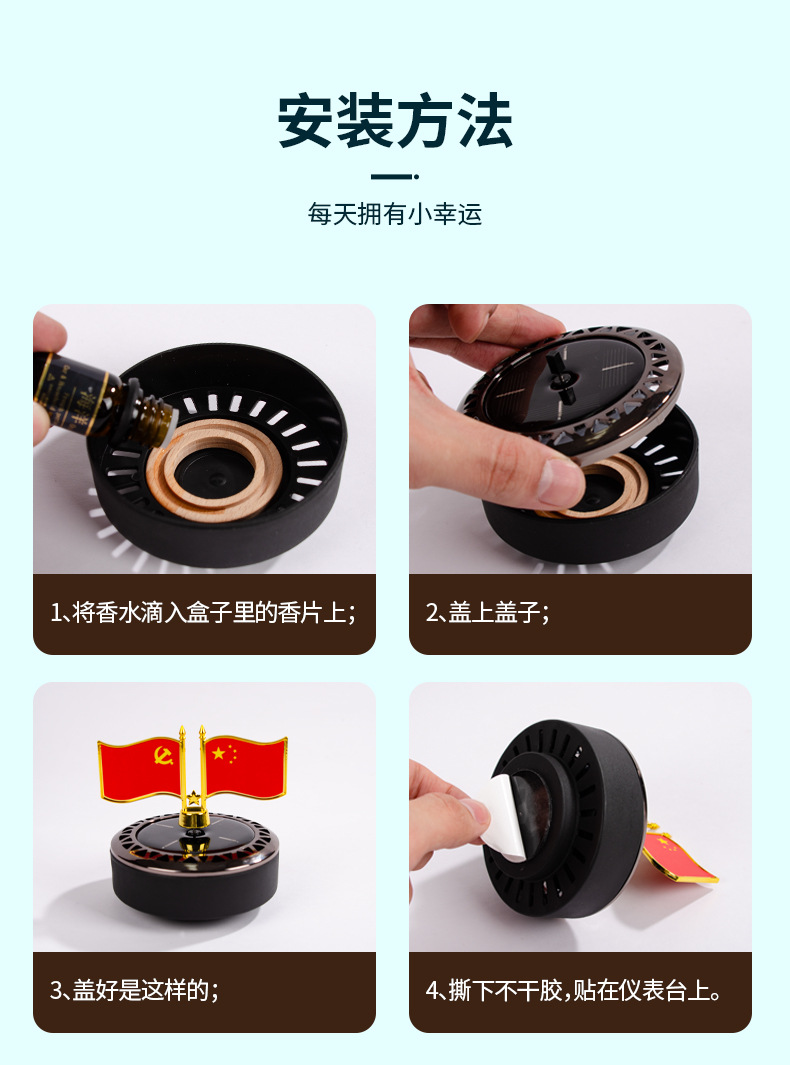 安装方法

每天拥有小幸运

1、将香水滴入盒子里的香片上；

2、盖上盖子；

3、盖好是这样的；

4、撕下不干胶，贴在仪表台上。