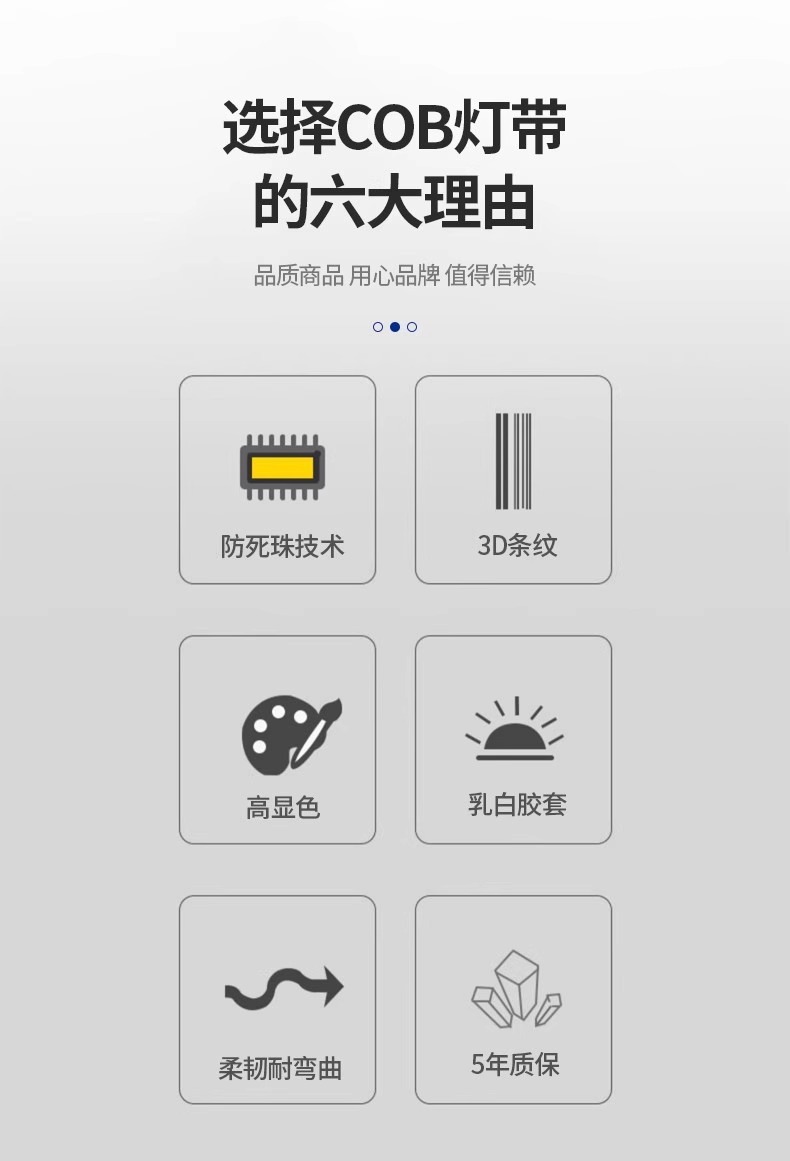 选择COB灯带
的六大理由

品质商品 用心品牌 值得信赖

防死珠技术

3D条纹

高显色

乳白胶套

柔韧耐弯曲

5年质保