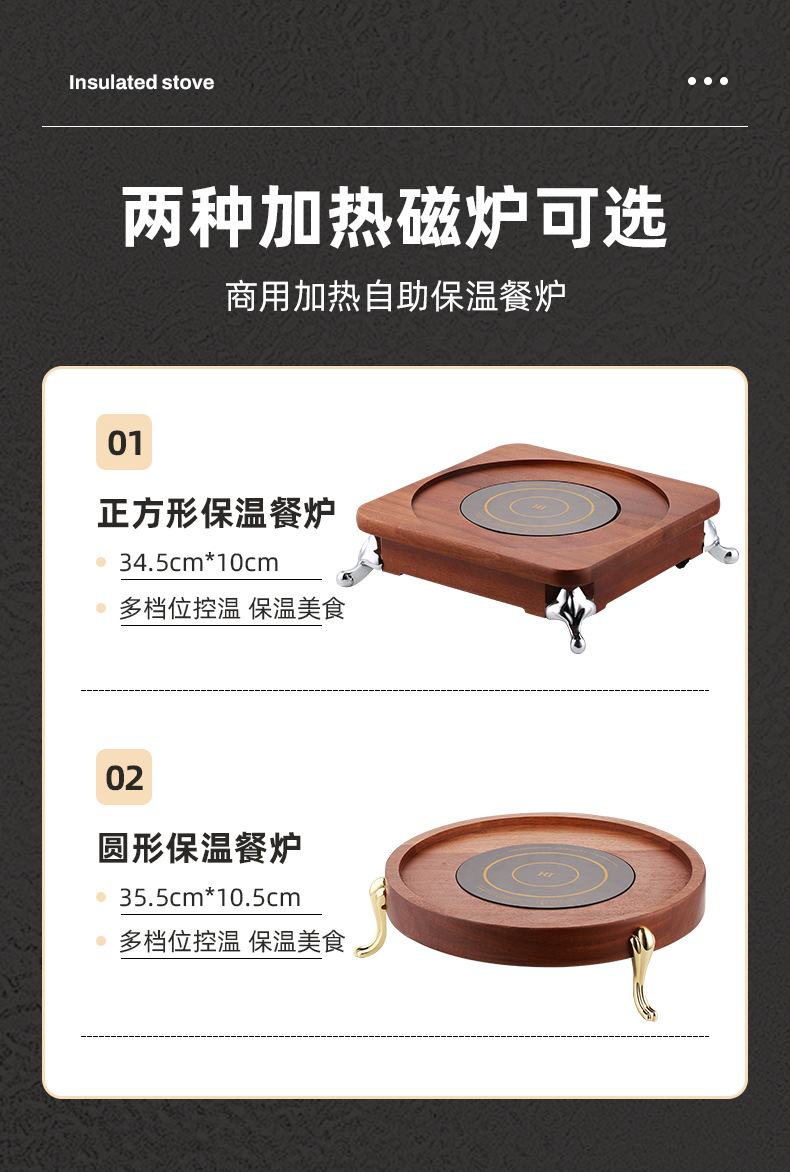 Insulated stove

两种加热磁炉可选

商用加热自助保温餐炉

01

正方形保温餐炉

34.5cm*10cm

多档位控温 保温美食

02

圆形保温餐炉

35.5cm*10.5cm

多档位控温 保温美食