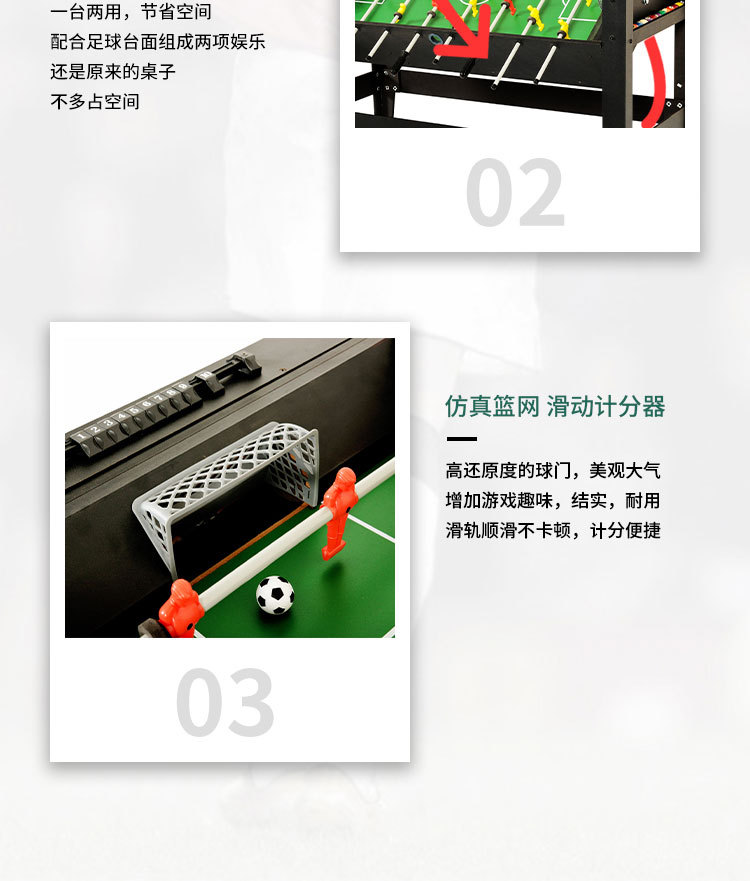 一台两用，节省空间
配合足球台面组成两项娱乐
还是原来的桌子
不多占空间

02

1 2 3 4 5 6 7 8 9

03

仿真篮网 滑动计分器

高还原度的球门，美观大气
增加游戏趣味，结实，耐用
滑轨顺滑不卡顿，计分便捷