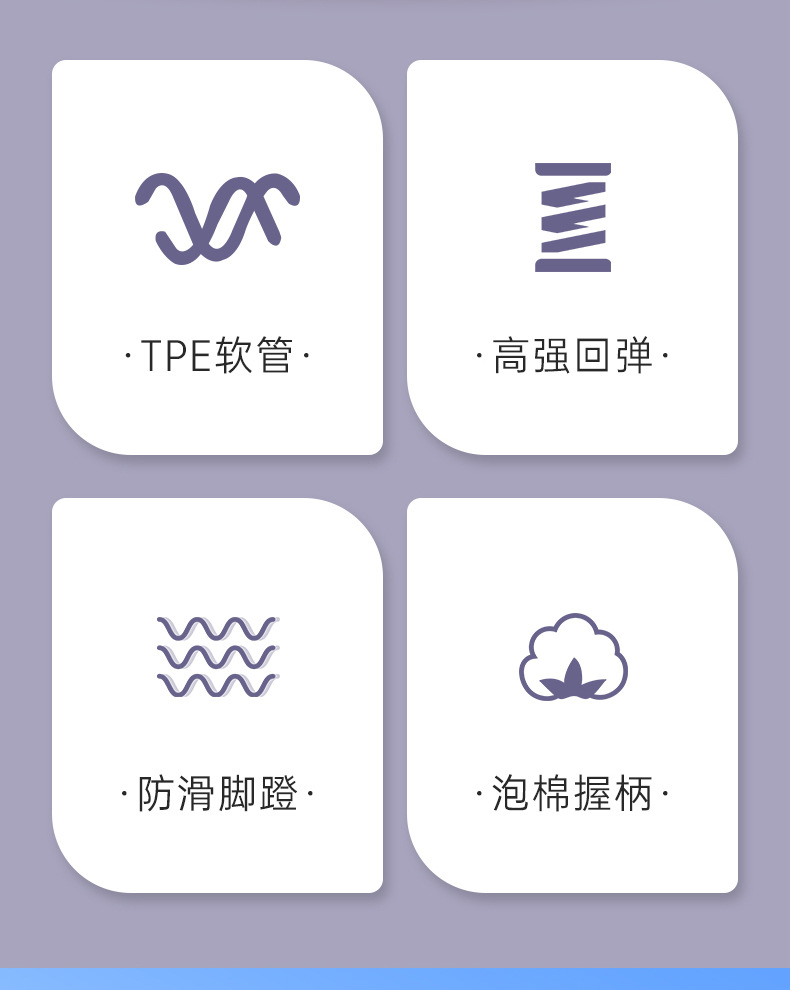 ·TPE软管·

·高强回弹·

·防滑脚蹬·

·泡棉握柄·