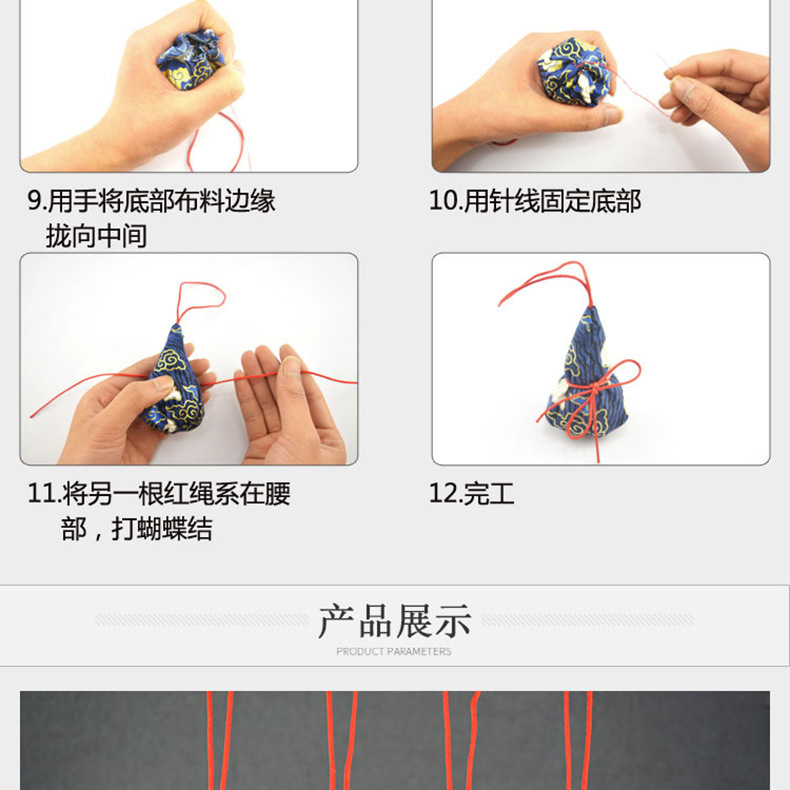 9.用手将底部布料边缘拢向中间

10.用针线固定底部

11.将另一根红绳系在腰部，打蝴蝶结

12.完工

产品展示
PRODUCT PARAMETERS