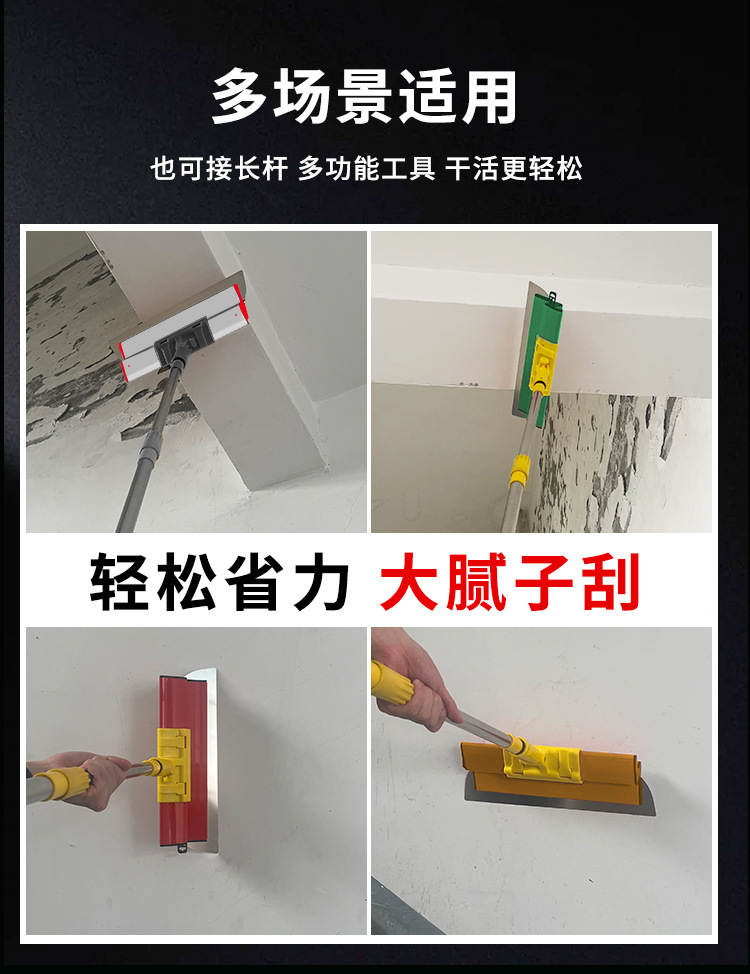 多场景适用

也可接长杆 多功能工具 干活更轻松

轻松省力 大腻子刮