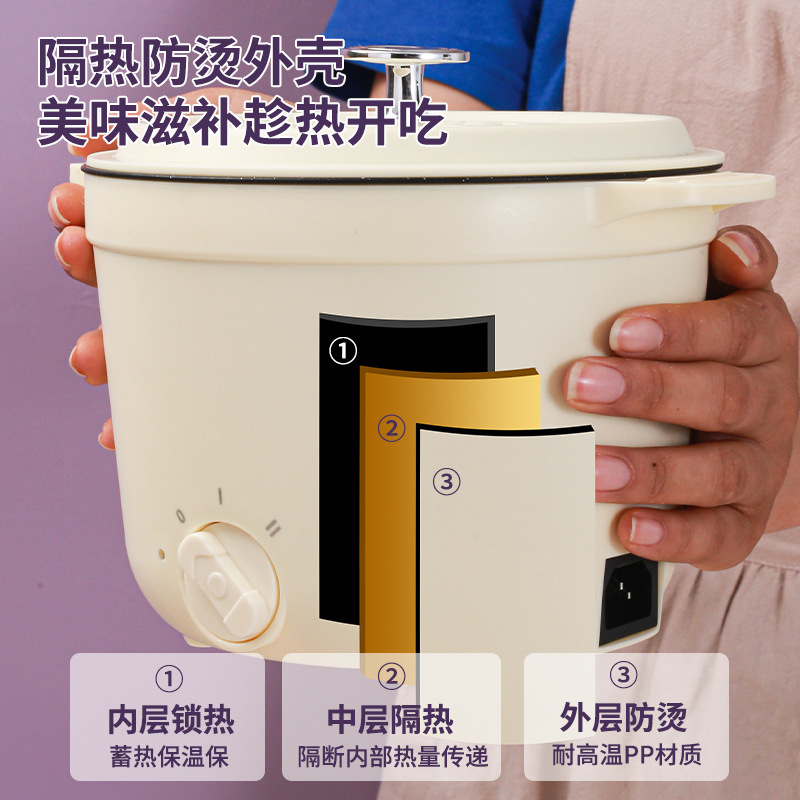 隔热防烫外壳
美味滋补趁热开吃

①
②
③

0
I
II

①
内层锁热
蓄热保温保

②
中层隔热
隔断内部热量传递

③
外层防烫
耐高温PP材质