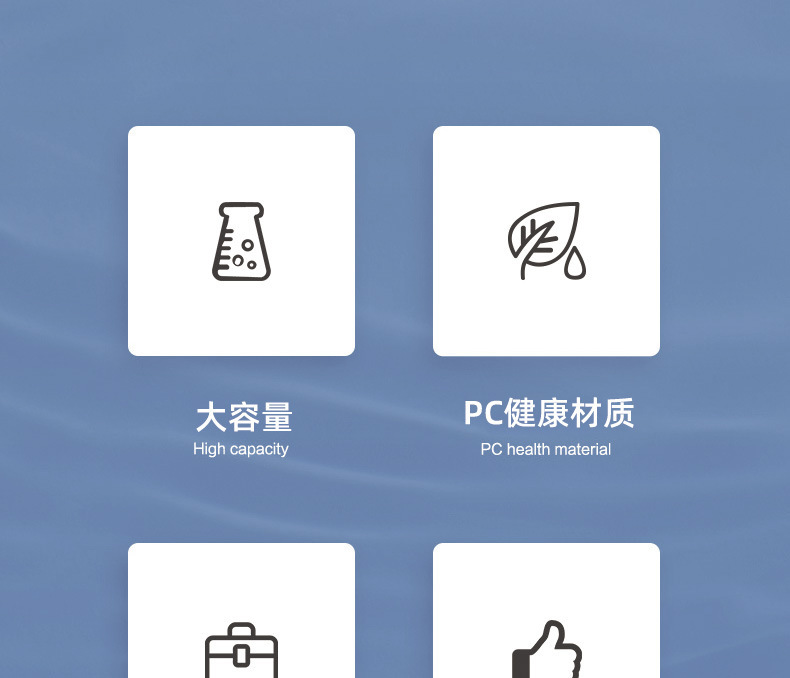 大容量
High capacity

PC健康材质
PC health material