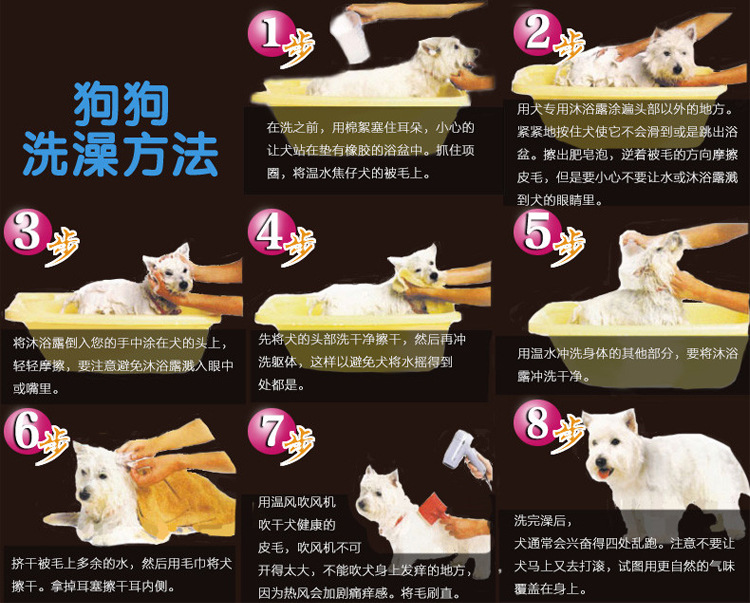 狗狗
洗澡方法

1步

在洗之前，用棉絮塞住耳朵，小心的让犬站在垫有橡胶的浴盆中。抓住项圈，将温水焦仔犬的被毛上。

2步

用犬专用沐浴露涂遍头部以外的地方。紧紧地按住犬使它不会滑到或是跳出浴盆。擦出肥皂泡，逆着被毛的方向摩擦皮毛，但是要小心不要让水或沐浴露溅到犬的眼睛里。

3步

将沐浴露倒入您的手中涂在犬的头上，轻轻摩擦，要注意避免沐浴露溅入眼中或嘴里。

4步

先将犬的头部洗干净擦干，然后再冲洗躯体，这样以避免犬将水摇得到处都是。

5步

用温水冲洗身体的其他部分，要将沐浴露冲洗干净。

6步

挤干被毛上多余的水，然后用毛巾将犬擦干。拿掉耳塞擦干耳内侧。

7步

用温风吹风机吹干犬健康的皮毛，吹风机不可开得太大，不能吹犬身上发痒的地方，因为热风会加剧痛痒感。将毛刷直。

8步

洗完澡后，犬通常会兴奋得四处乱跑。注意不要让犬马上又去打滚，试图用更自然的气味覆盖在身上。