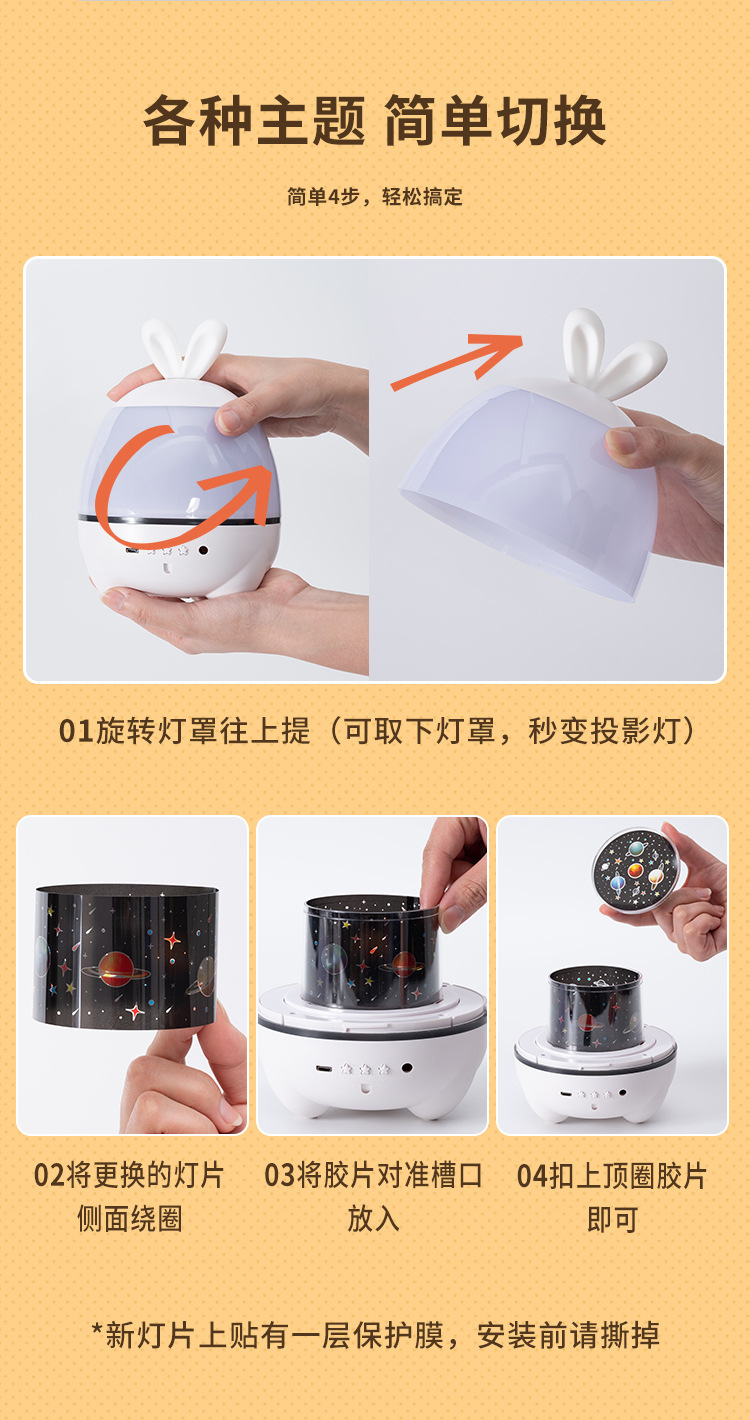 各种主题 简单切换

简单4步，轻松搞定

01旋转灯罩往上提（可取下灯罩，秒变投影灯）

02将更换的灯片侧面绕圈

03将胶片对准槽口放入

04扣上顶圈胶片即可

*新灯片上贴有一层保护膜，安装前请撕掉