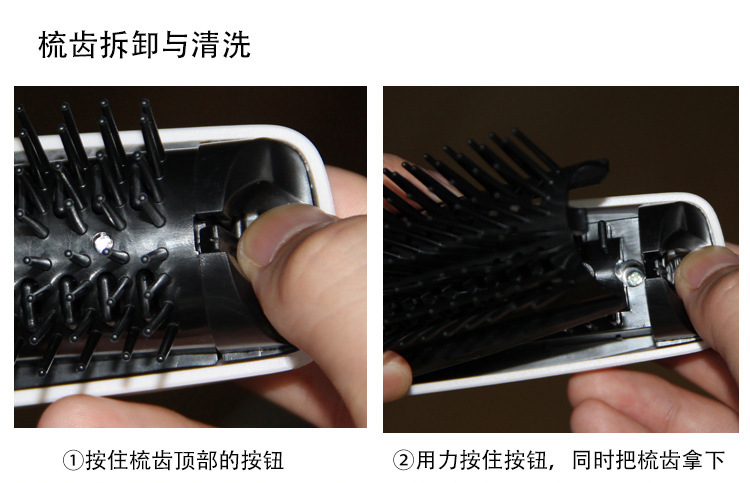 梳齿拆卸与清洗

①按住梳齿顶部的按钮

②用力按住按钮，同时把梳齿拿下