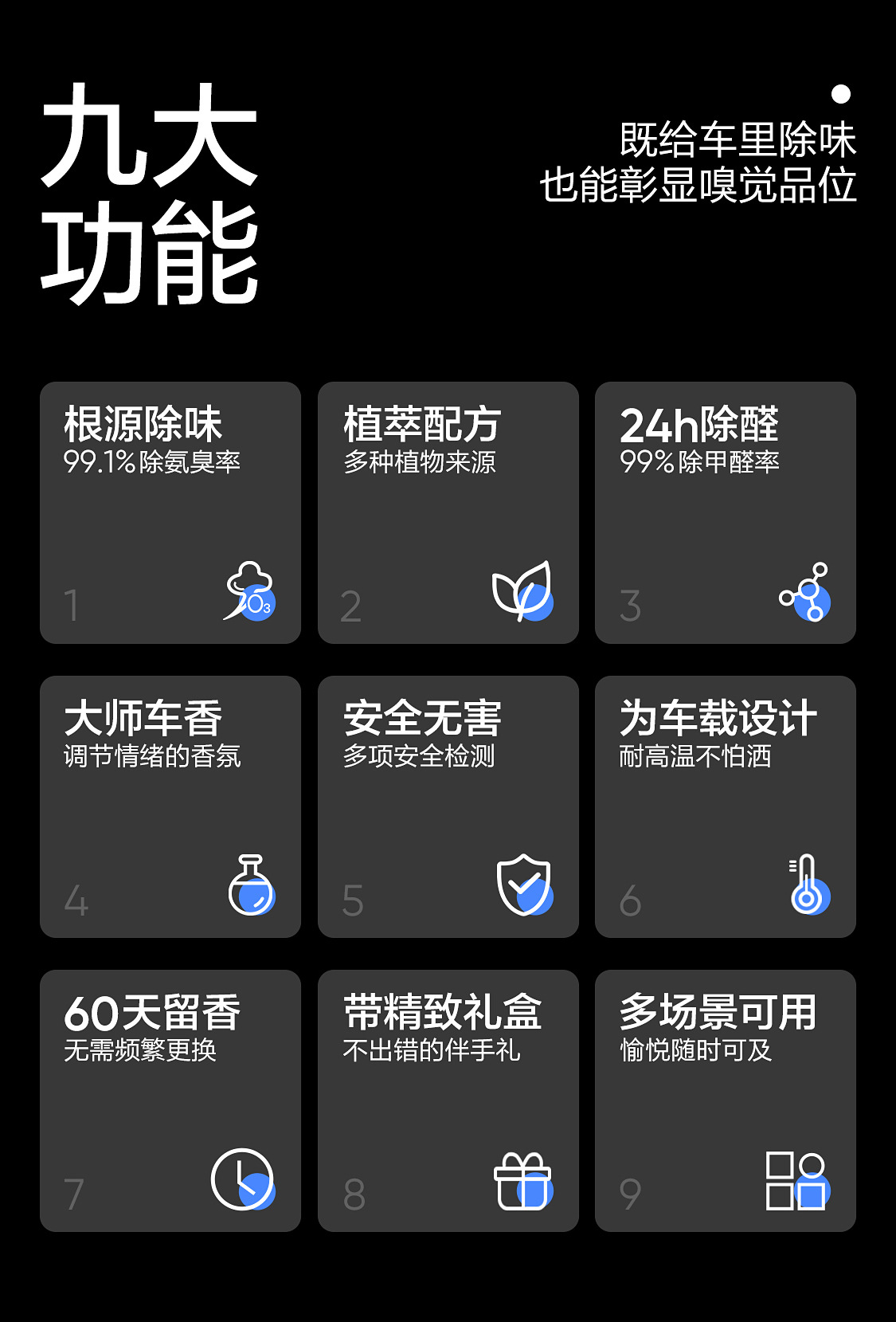 九大
功能

既给车里除味
也能彰显嗅觉品位

根源除味
99.1%除氨臭率
1

植萃配方
多种植物来源
2

24h除醛
99%除甲醛率
3

大师车香
调节情绪的香氛
4

安全无害
多项安全检测
5

为车载设计
耐高温不怕洒
6

60天留香
无需频繁更换
7

带精致礼盒
不出错的伴手礼
8

多场景可用
愉悦随时可及
9