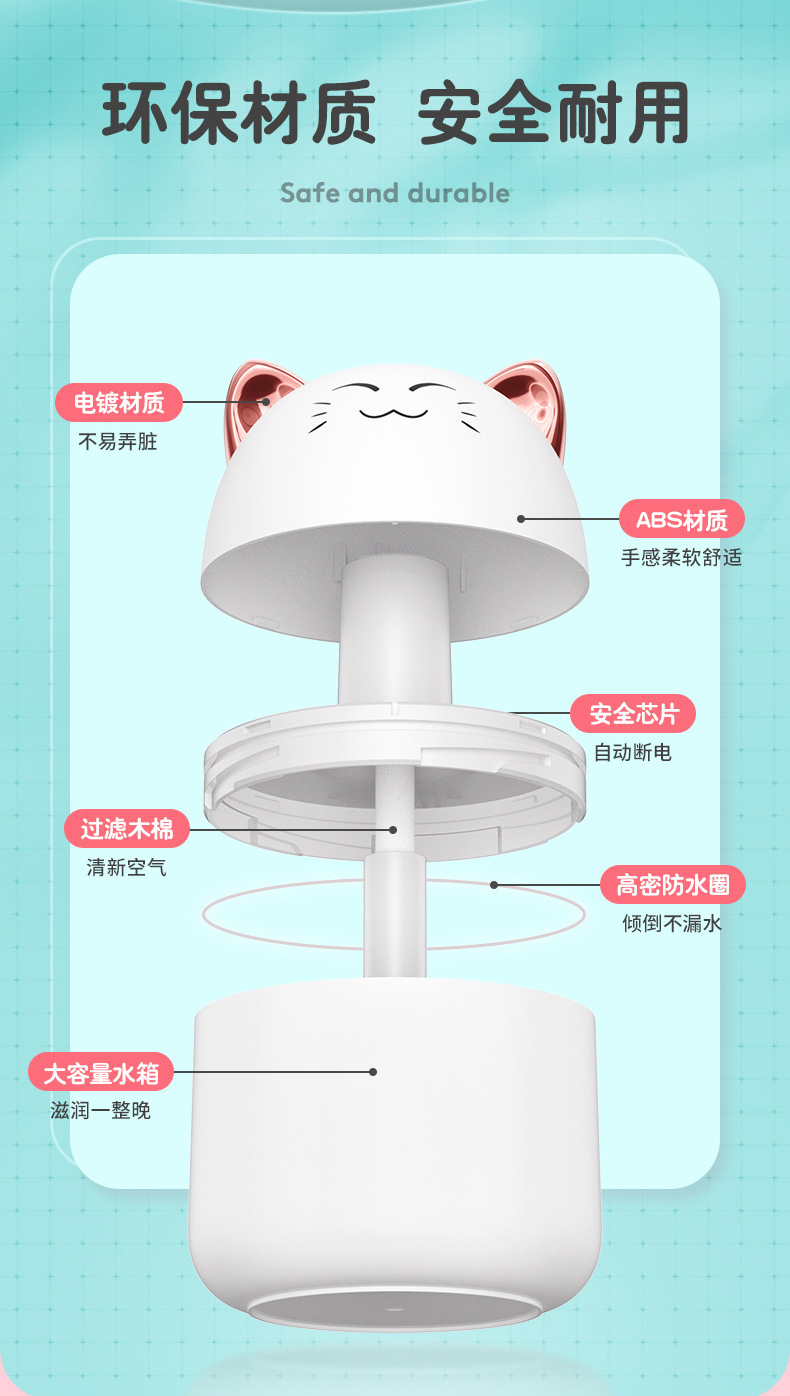 环保材质 安全耐用

Safe and durable

电镀材质
不易弄脏

ABS材质
手感柔软舒适

安全芯片
自动断电

过滤木棉
清新空气

高密防水圈
倾倒不漏水

大容量水箱
滋润一整晚