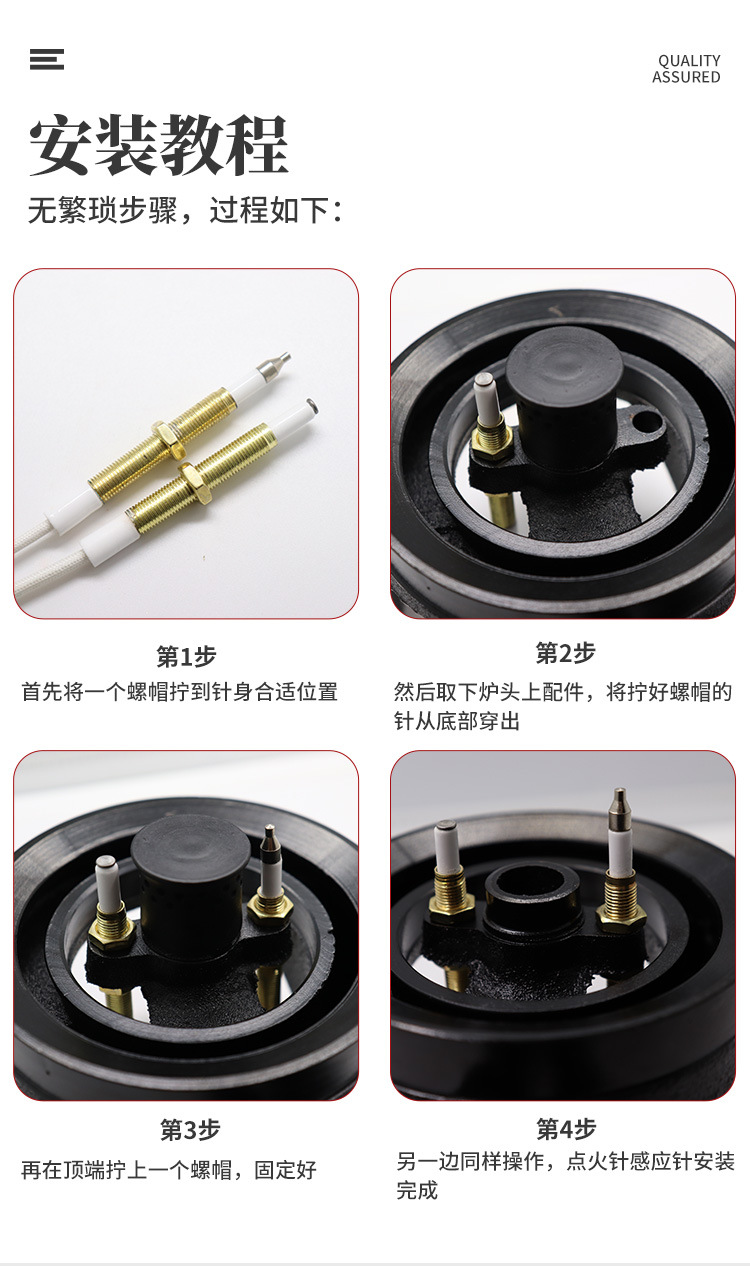 QUALITY ASSURED

安装教程

无繁琐步骤，过程如下：

第1步

首先将一个螺帽拧到针身合适位置

第2步

然后取下炉头上配件，将拧好螺帽的针从底部穿出

第3步

再在顶端拧上一个螺帽，固定好

第4步

另一边同样操作，点火针感应针安装完成