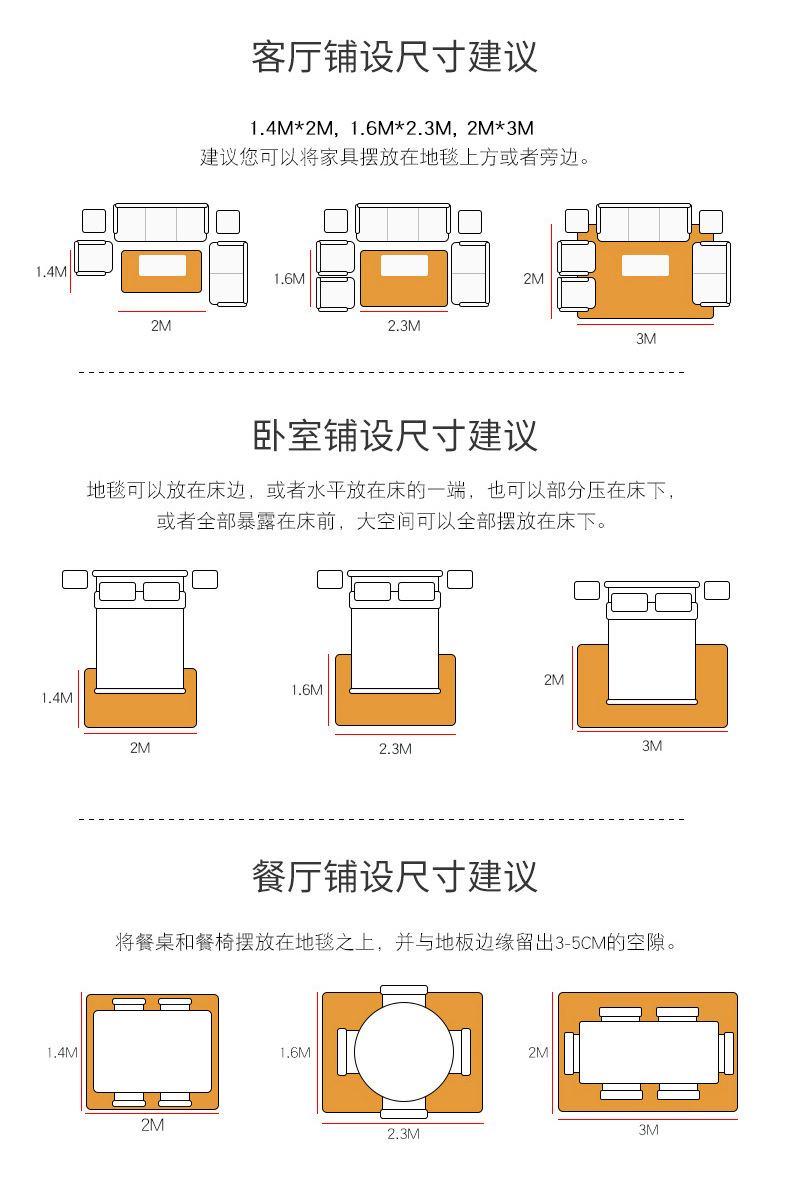 客厅铺设尺寸建议

1.4M*2M, 1.6M*2.3M, 2M*3M
建议您可以将家具摆放在地毯上方或者旁边。

1.4M
2M
1.6M
2.3M
2M
3M

卧室铺设尺寸建议

地毯可以放在床边，或者水平放在床的一端，也可以部分压在床下，或者全部暴露在床前，大空间可以全部摆放在床下。

1.4M
2M
1.6M
2.3M
2M
3M

餐厅铺设尺寸建议

将餐桌和餐椅摆放在地毯之上，并与地板边缘留出3-5CM的空隙。

1.4M
2M
1.6M
2.3M
2M
3M