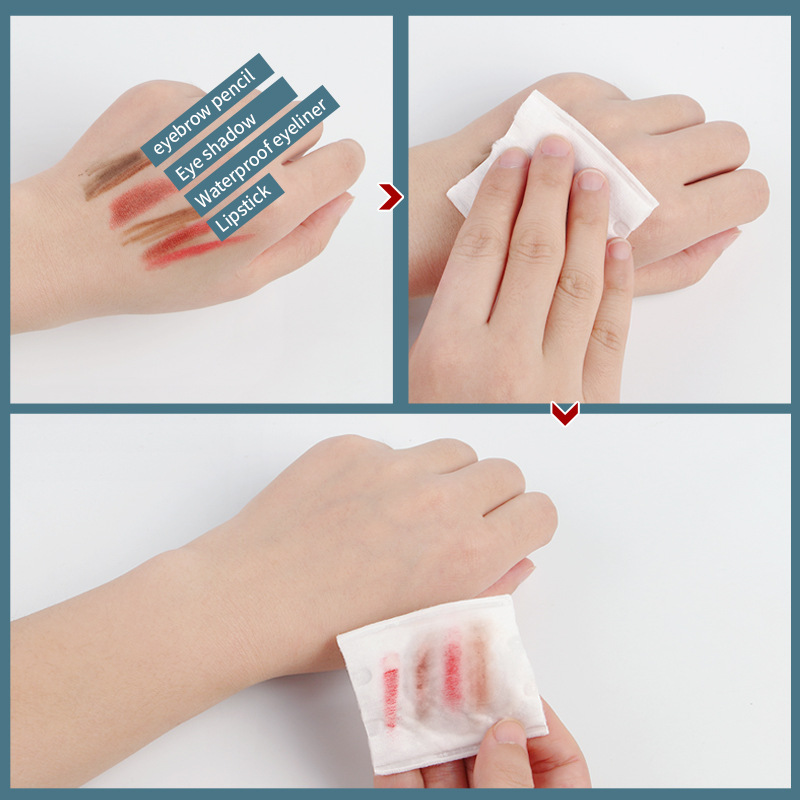 eyebrow pencil
Eye shadow
Waterproof eyeliner
Lipstick