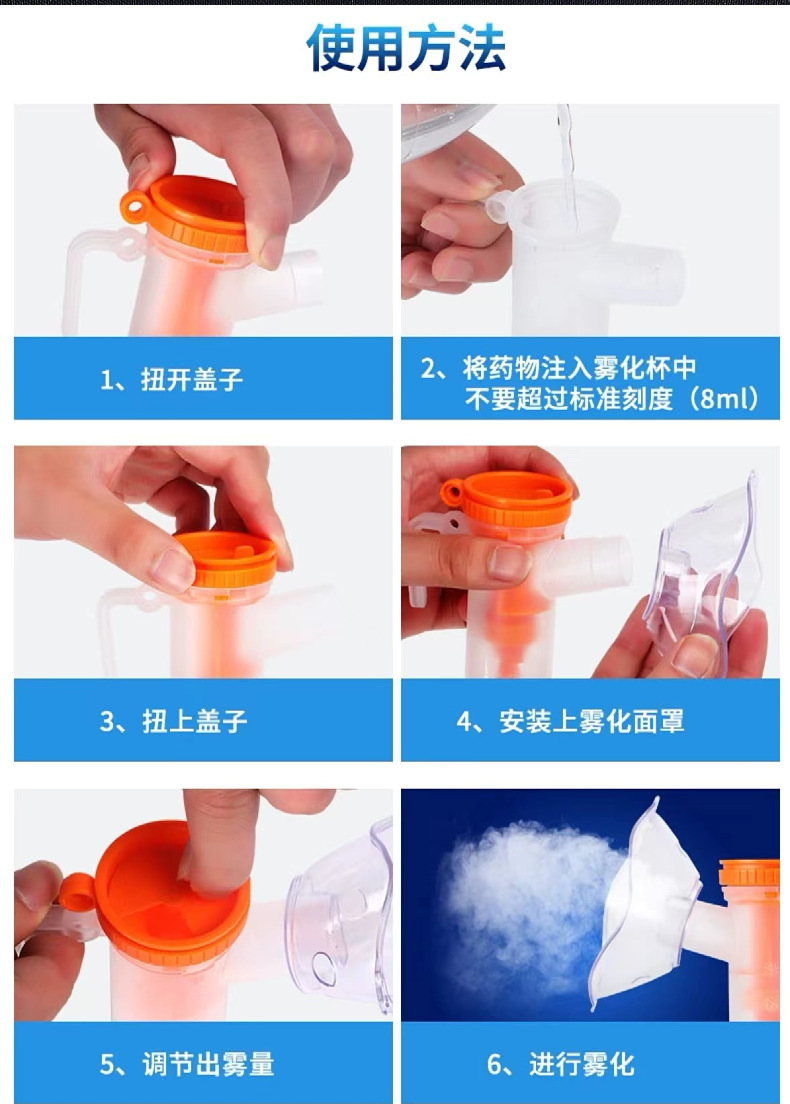 使用方法

1、扭开盖子

2、将药物注入雾化杯中
不要超过标准刻度（8ml）

3、扭上盖子

4、安装上雾化面罩

5、调节出雾量

6、进行雾化