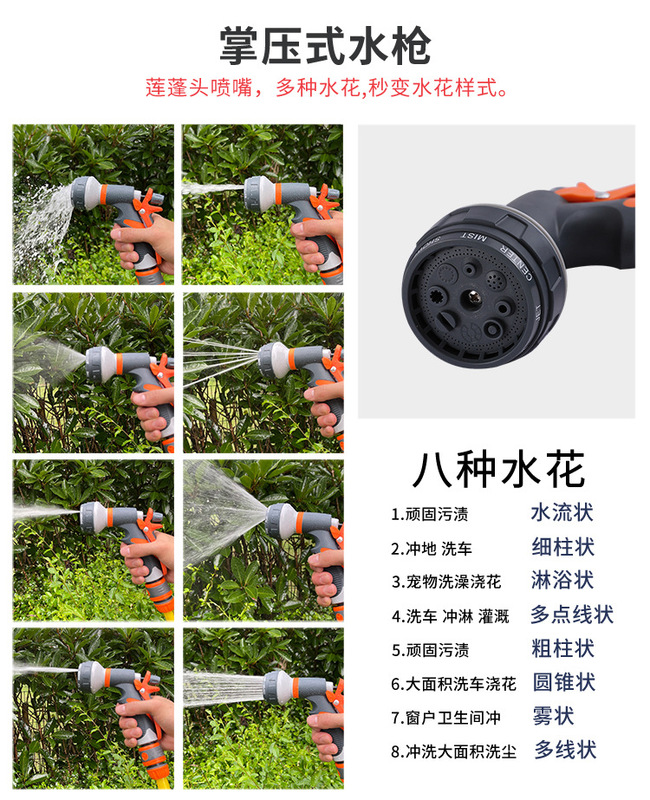 掌压式水枪

莲蓬头喷嘴，多种水花,秒变水花样式。

MIST
CENTER

八种水花

1.顽固污渍 水流状
2.冲地 洗车 细柱状
3.宠物洗澡浇花 淋浴状
4.洗车 冲淋 灌溉 多点线状
5.顽固污渍 粗柱状
6.大面积洗车浇花 圆锥状
7.窗户卫生间冲 雾状
8.冲洗大面积洗尘 多线状