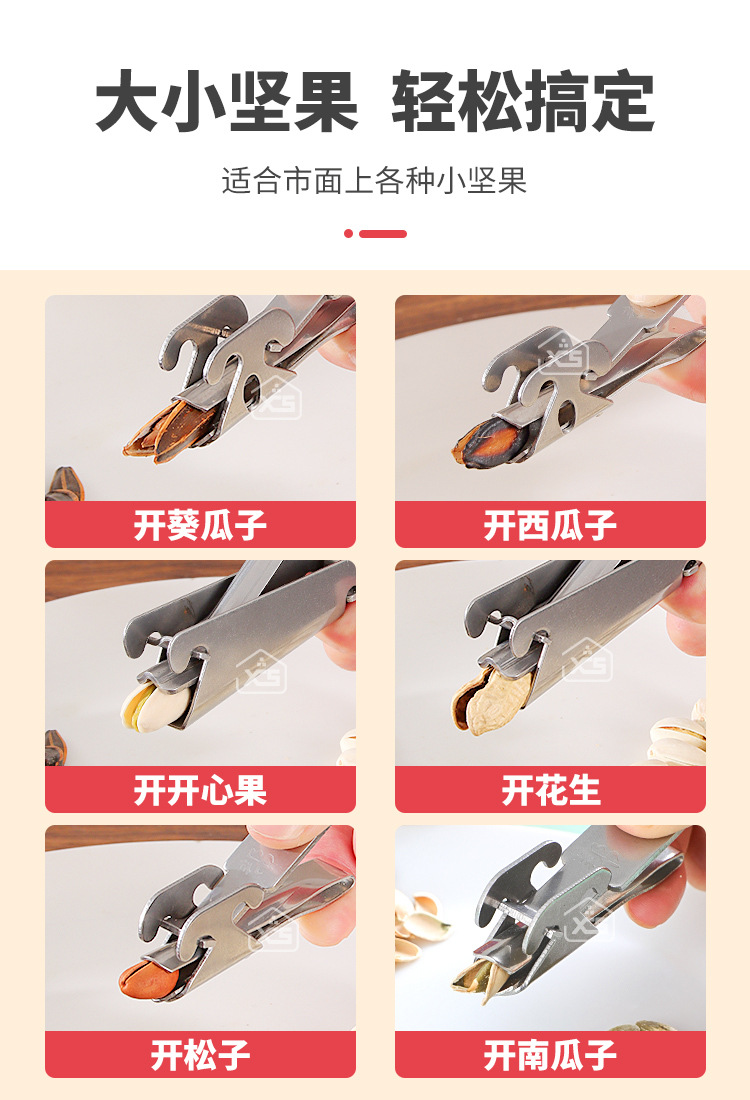 大小坚果 轻松搞定

适合市面上各种小坚果

开葵瓜子

开西瓜子

开开心果

开花生

开松子

开南瓜子