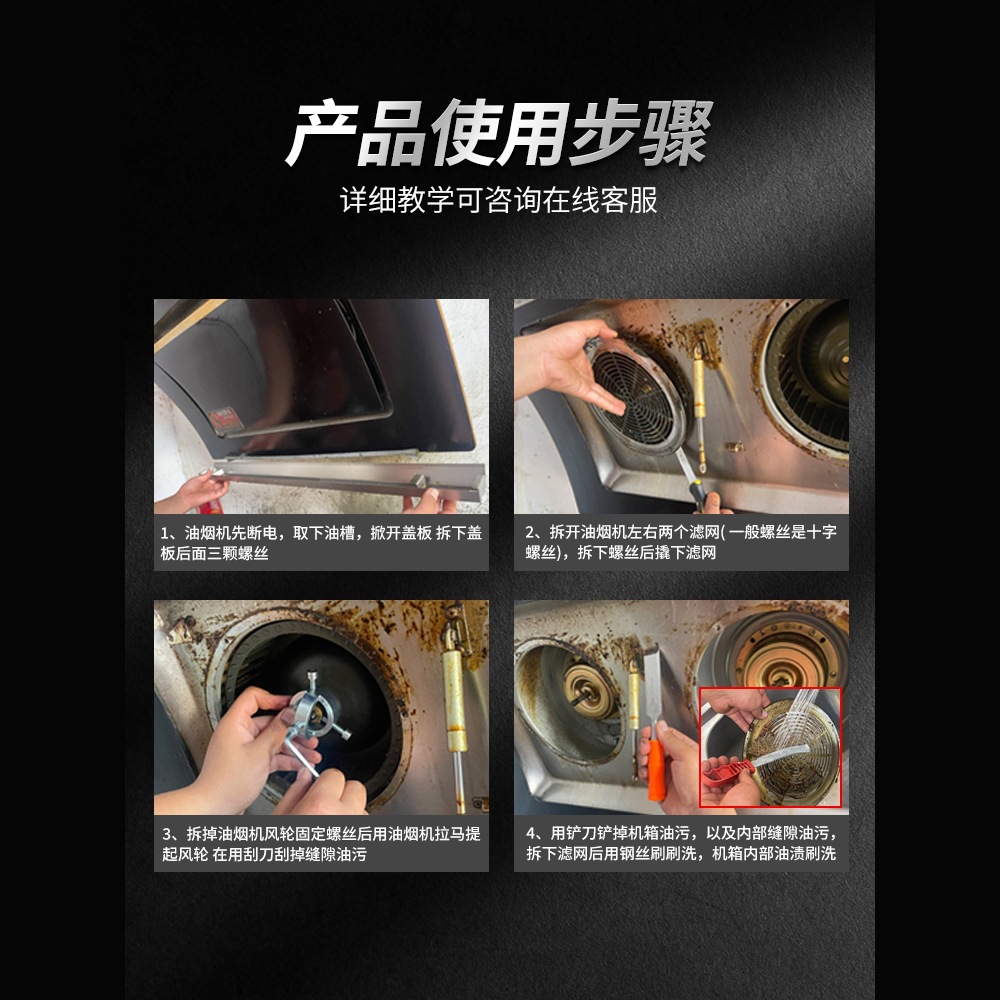 产品使用步骤

详细教学可咨询在线客服

1、油烟机先断电，取下油槽，掀开盖板 拆下盖板后面三颗螺丝

2、拆开油烟机左右两个滤网( 一般螺丝是十字螺丝)，拆下螺丝后撬下滤网

3、拆掉油烟机风轮固定螺丝后用油烟机拉马提起风轮 在用刮刀刮掉缝隙油污

4、用铲刀铲掉机箱油污，以及内部缝隙油污，拆下滤网后用钢丝刷刷洗，机箱内部油渍刷洗